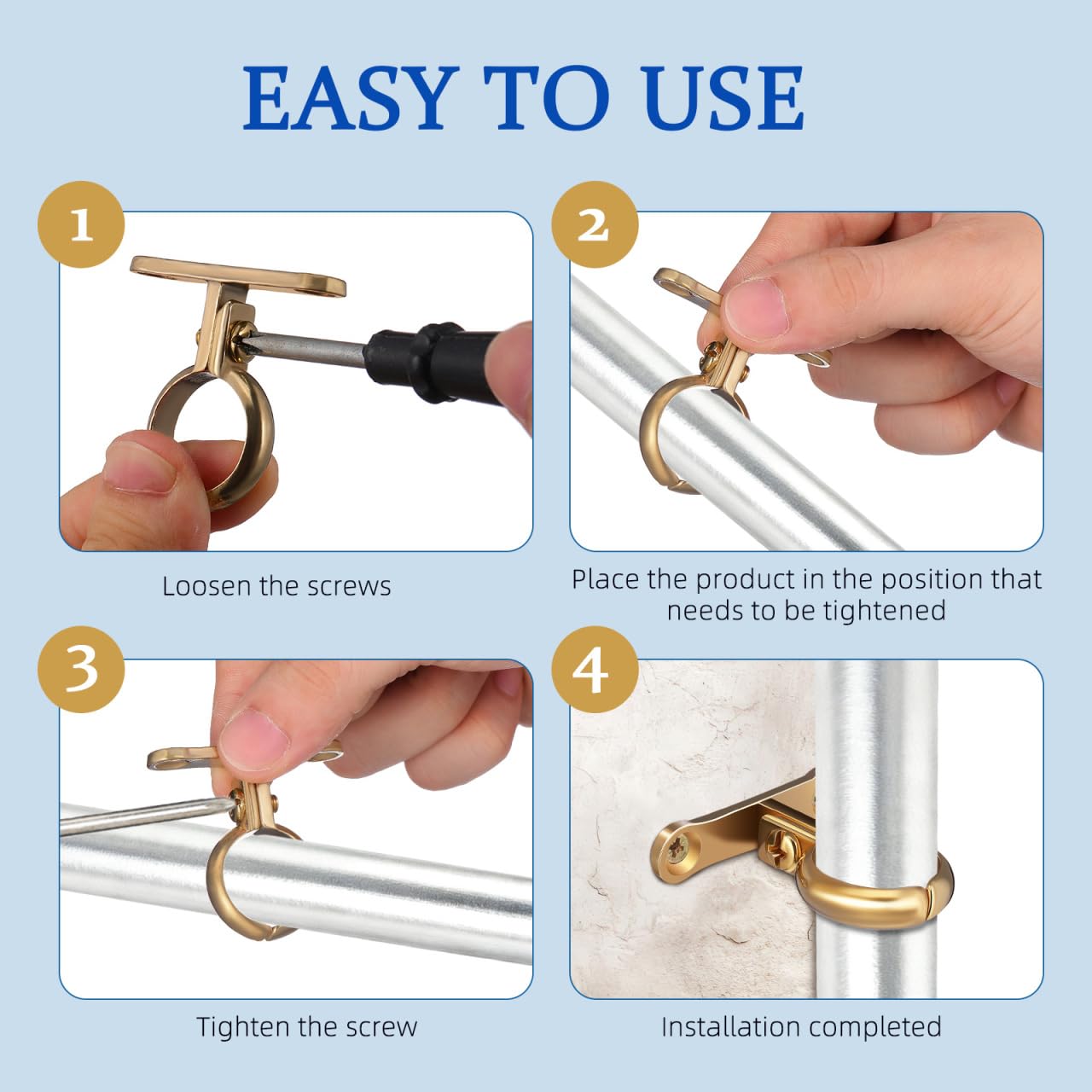 EASY TO USE

1

Loosen the screws

2

Place the product in the position that needs to be tightened

3

Tighten the screw

4

Installation completed