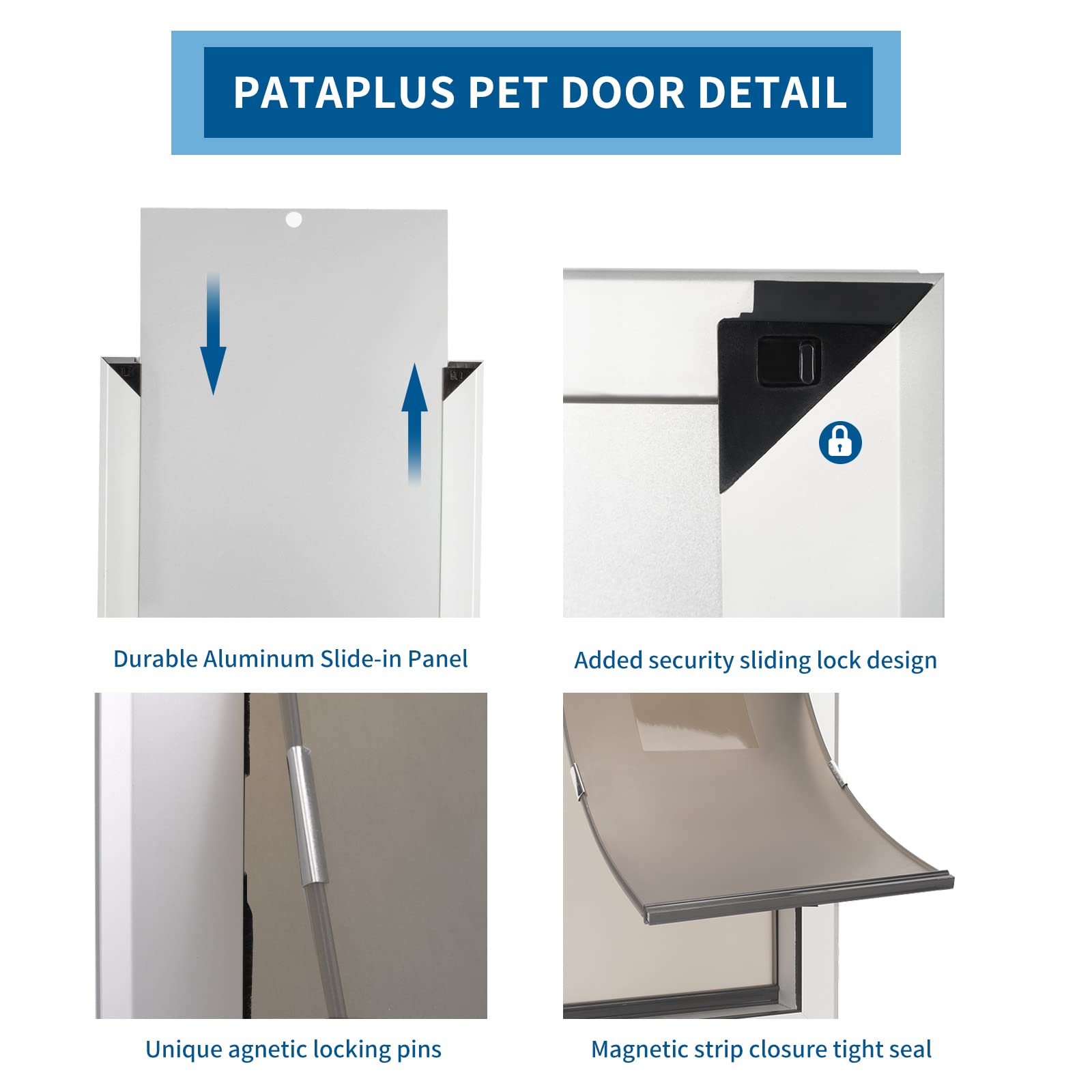 PATAPLUS PET DOOR DETAIL

Durable Aluminum Slide-in Panel

Added security sliding lock design

Unique agnetic locking pins

Magnetic strip closure tight seal