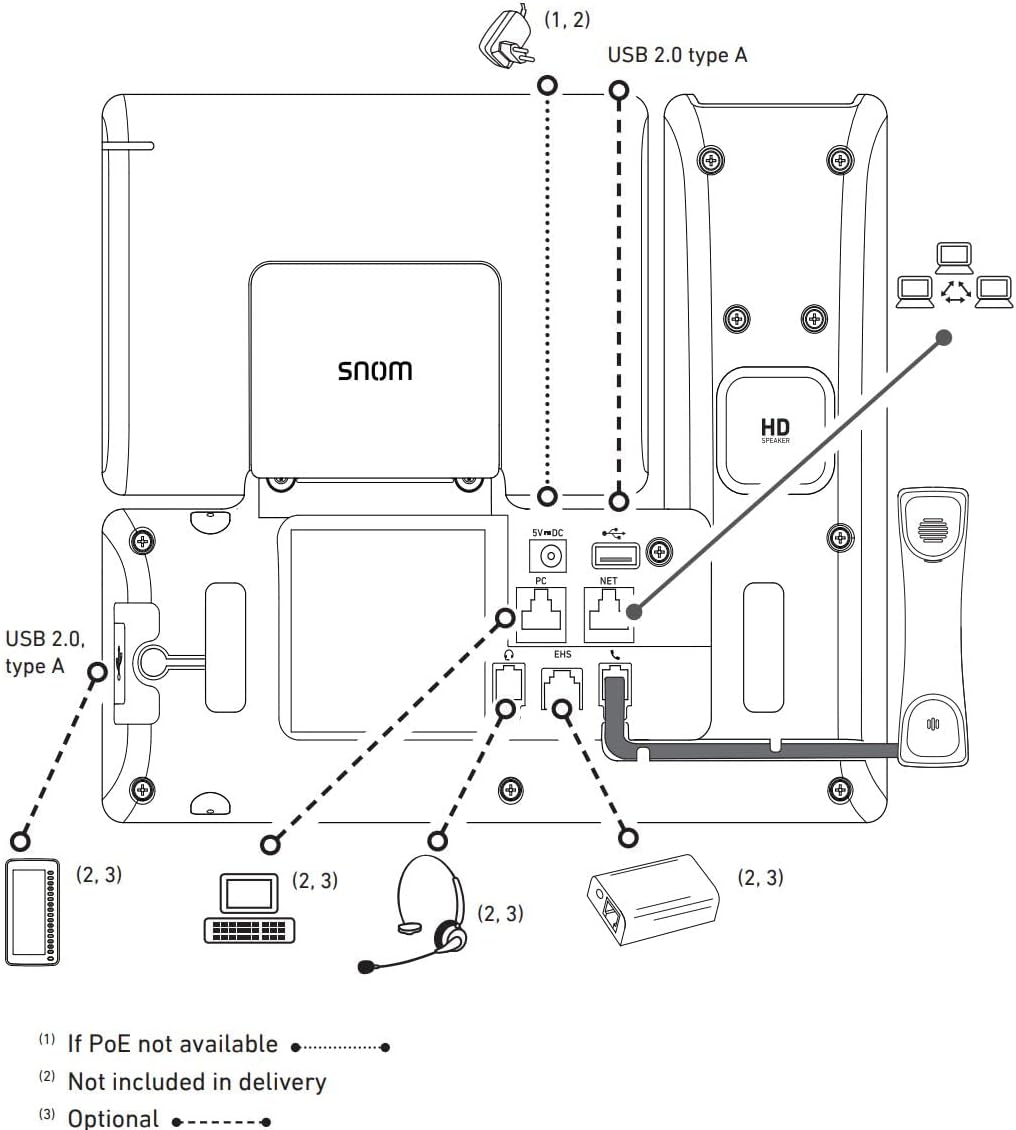 (1, 2)

USB 2.0 type A

snom

HD
SPEAKER

5V DC

PC

NET

EHS

USB 2.0, type A

(2, 3)

(2, 3)

(2, 3)

(2, 3)

$^{(1)}$ If PoE not available

$^{(2)}$ Not included in delivery

$^{(3)}$ Optional