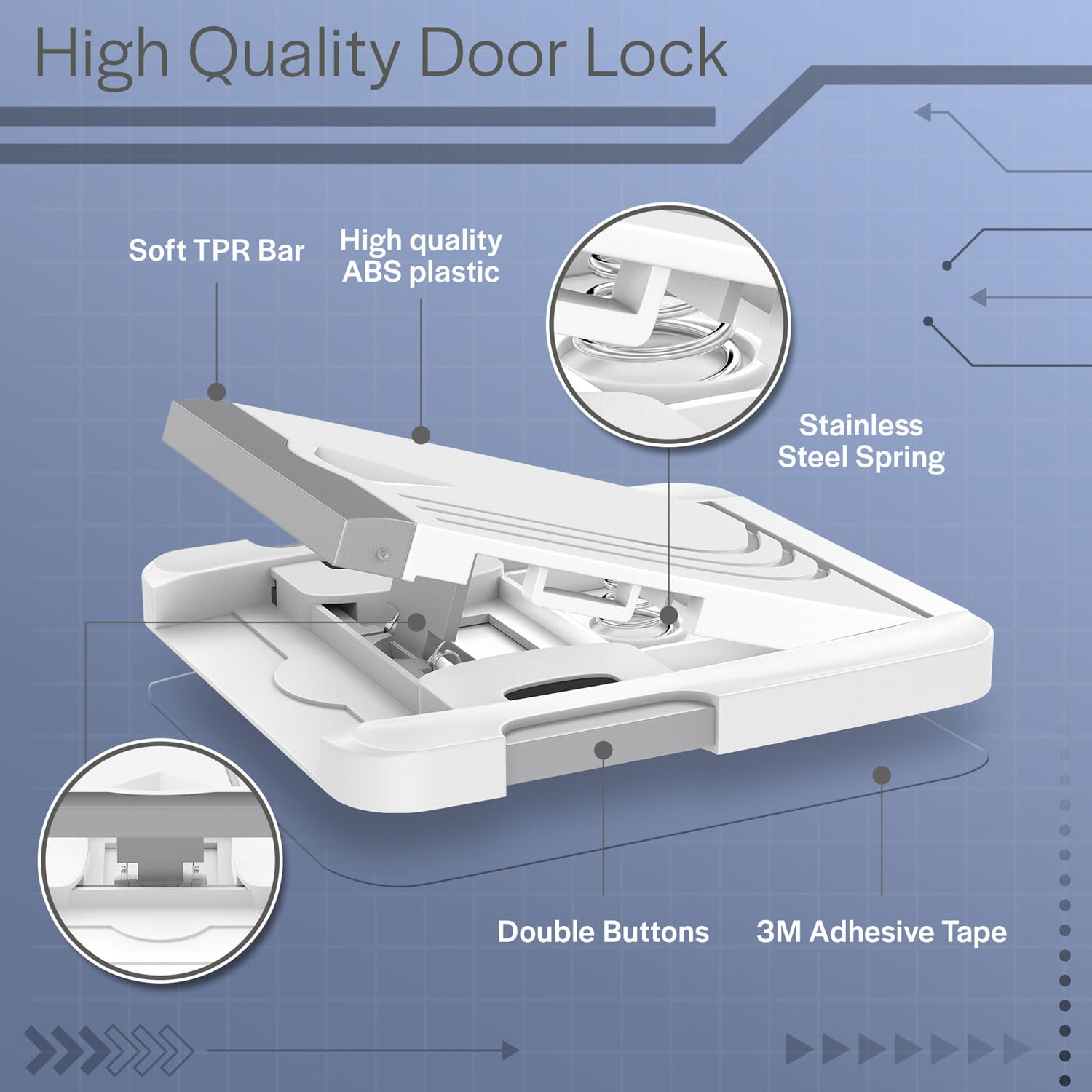 High Quality Door Lock

Soft TPR Bar

High quality ABS plastic

Stainless Steel Spring

Double Buttons

3M Adhesive Tape