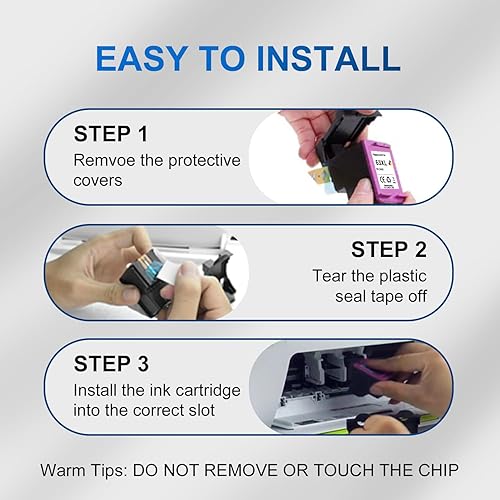 EASY TO INSTALL

STEP 1
Remvoe the protective covers

63XL

STEP 2
Tear the plastic seal tape off

STEP 3
Install the ink cartridge into the correct slot

Warm Tips: DO NOT REMOVE OR TOUCH THE CHIP