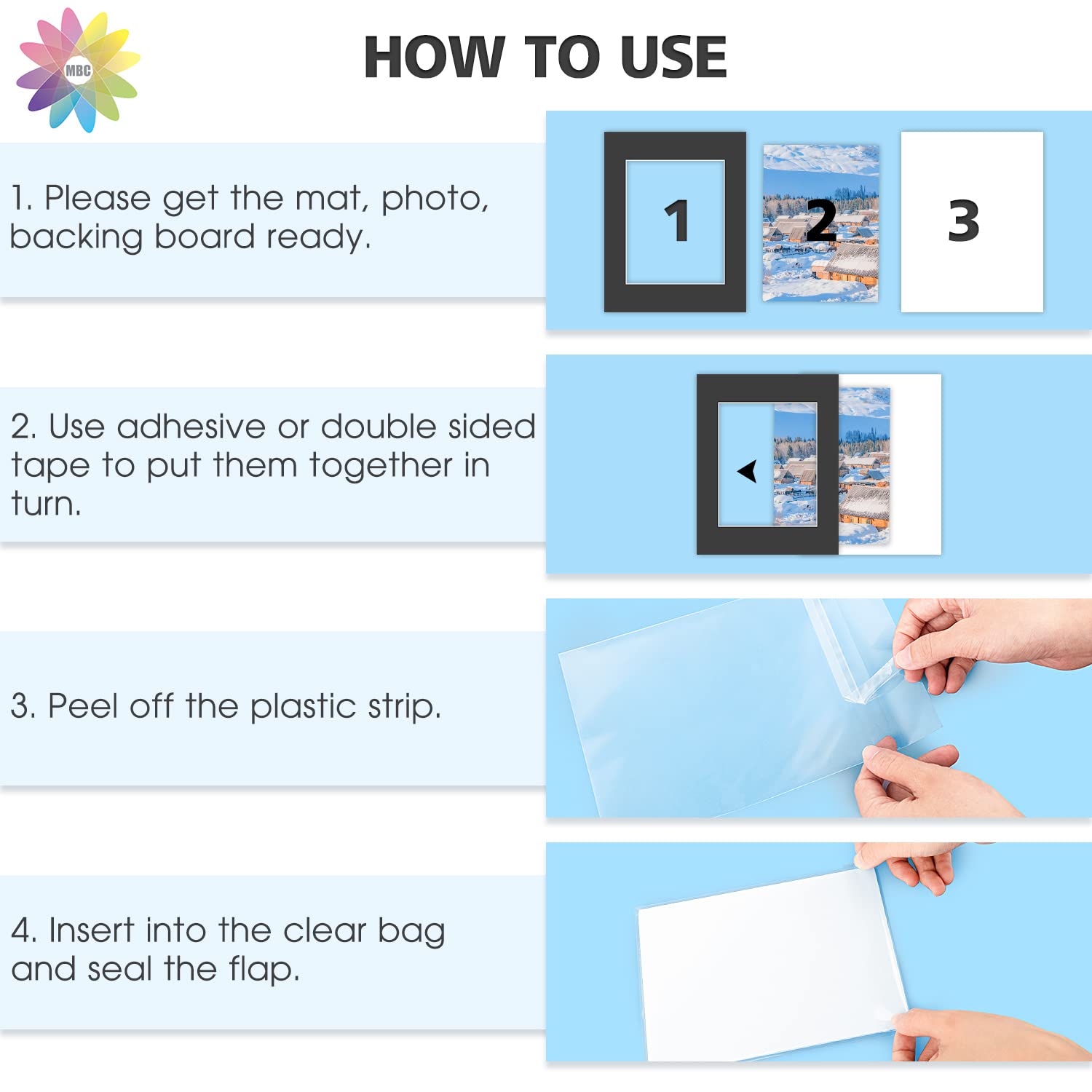 MBC

HOW TO USE

1. Please get the mat, photo, backing board ready.

1

2

3

2. Use adhesive or double sided tape to put them together in turn.

3. Peel off the plastic strip.

4. Insert into the clear bag and seal the flap.