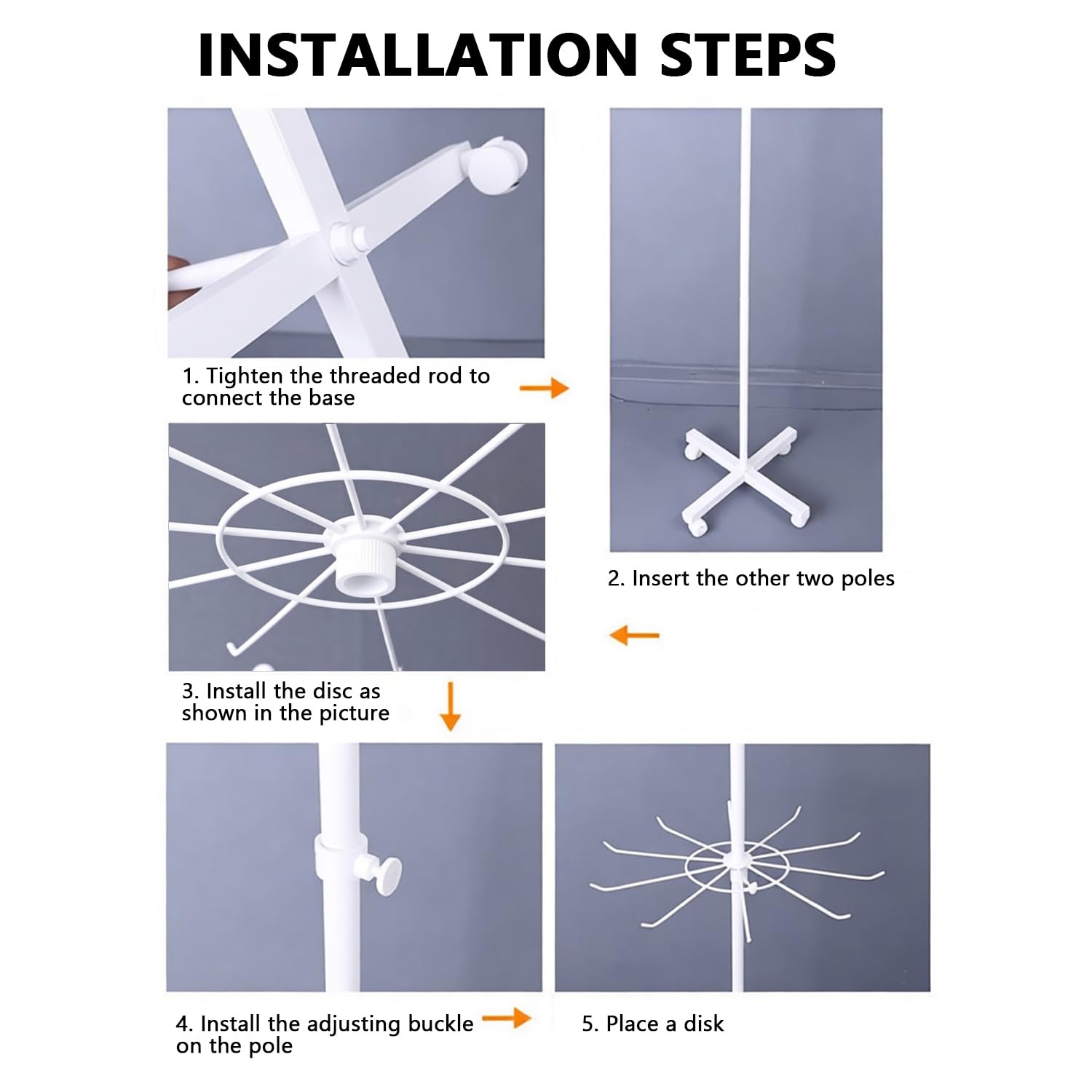 INSTALLATION STEPS

1. Tighten the threaded rod to connect the base

2. Insert the other two poles

3. Install the disc as shown in the picture

4. Install the adjusting buckle on the pole

5. Place a disk