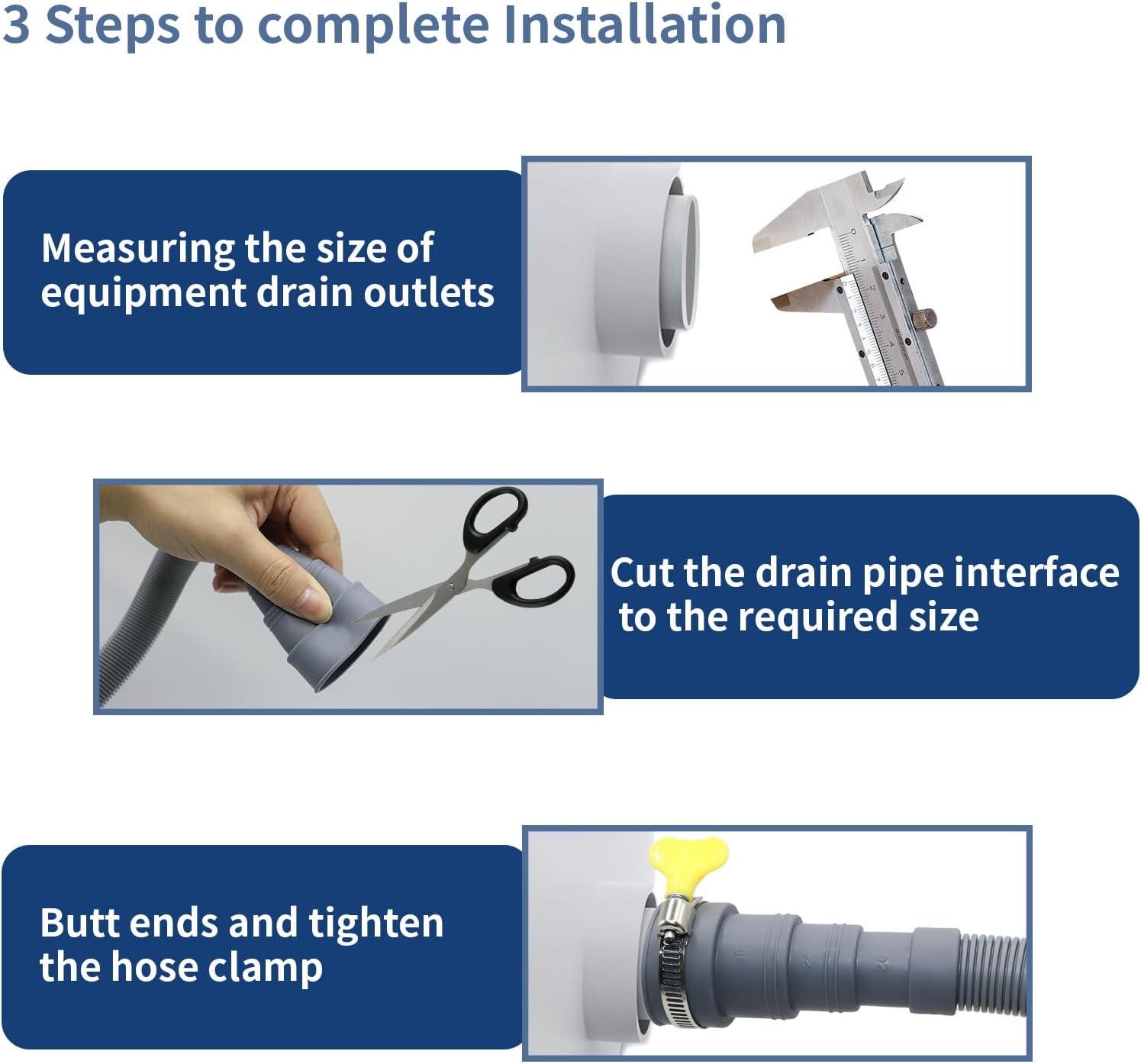 3 Steps to complete Installation

Measuring the size of equipment drain outlets

Cut the drain pipe interface to the required size

Butt ends and tighten the hose clamp