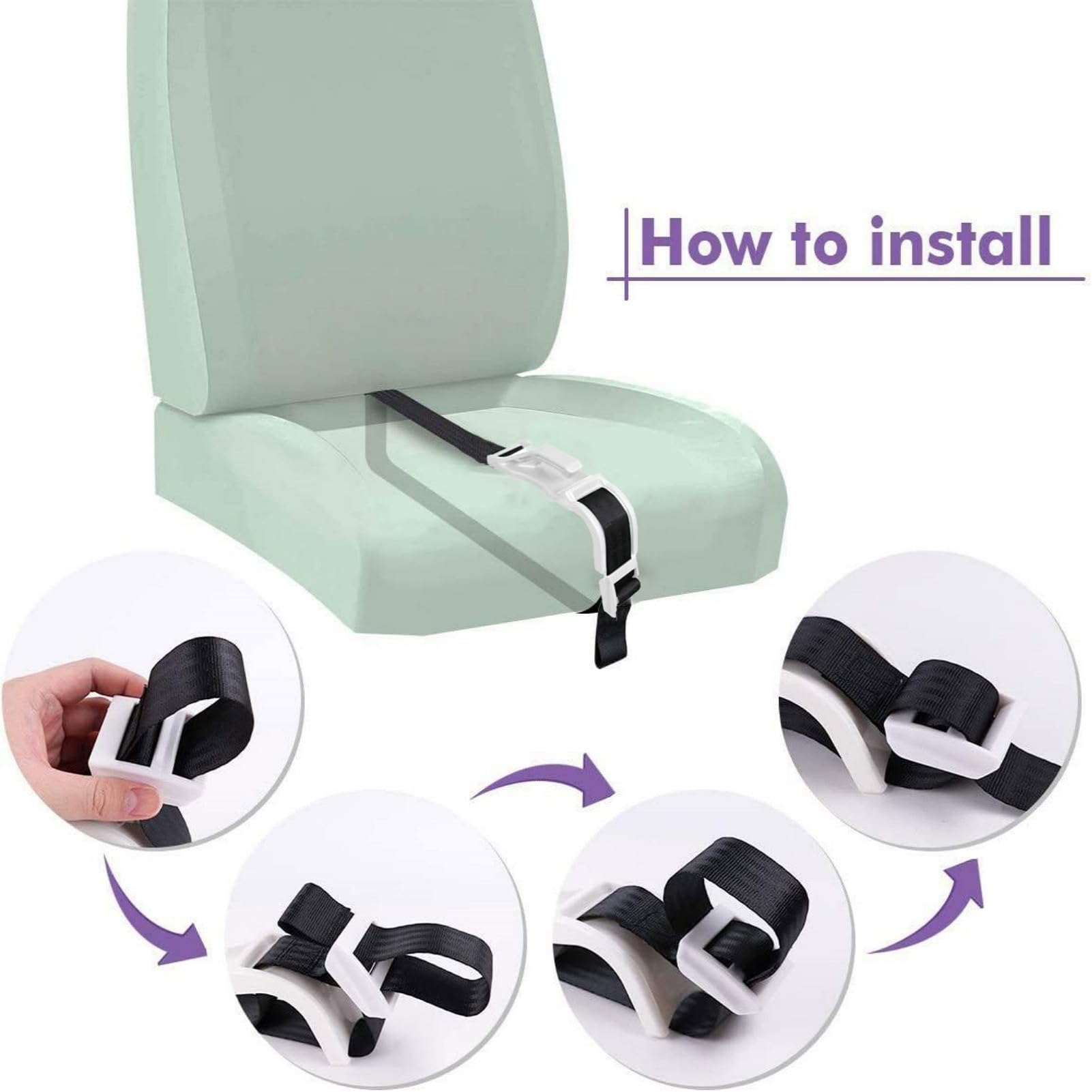 How to install