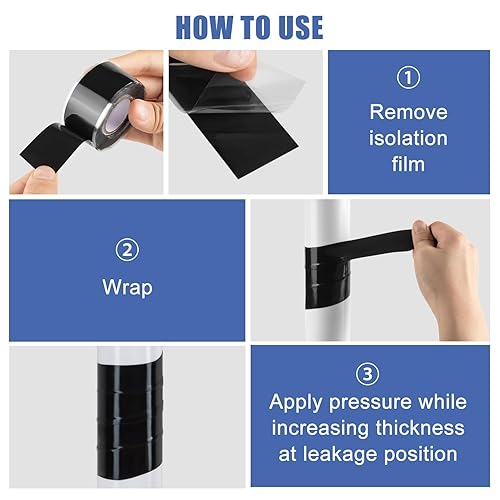 HOW TO USE

①
Remove isolation film

②
Wrap

③
Apply pressure while increasing thickness at leakage position