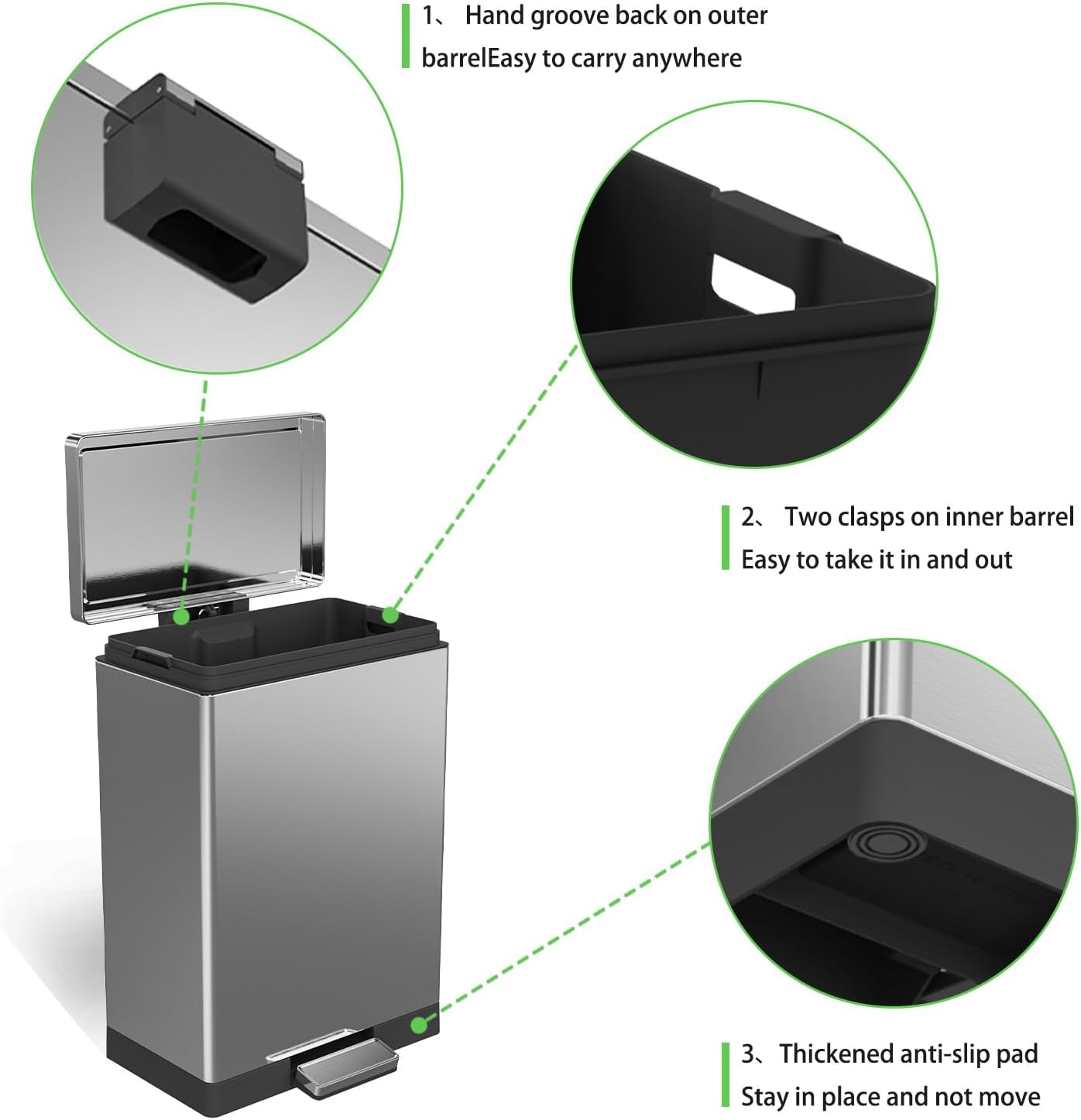 1、 Hand groove back on outer barrelEasy to carry anywhere

2、 Two clasps on inner barrel Easy to take it in and out

3、Thickened anti-slip pad Stay in place and not move