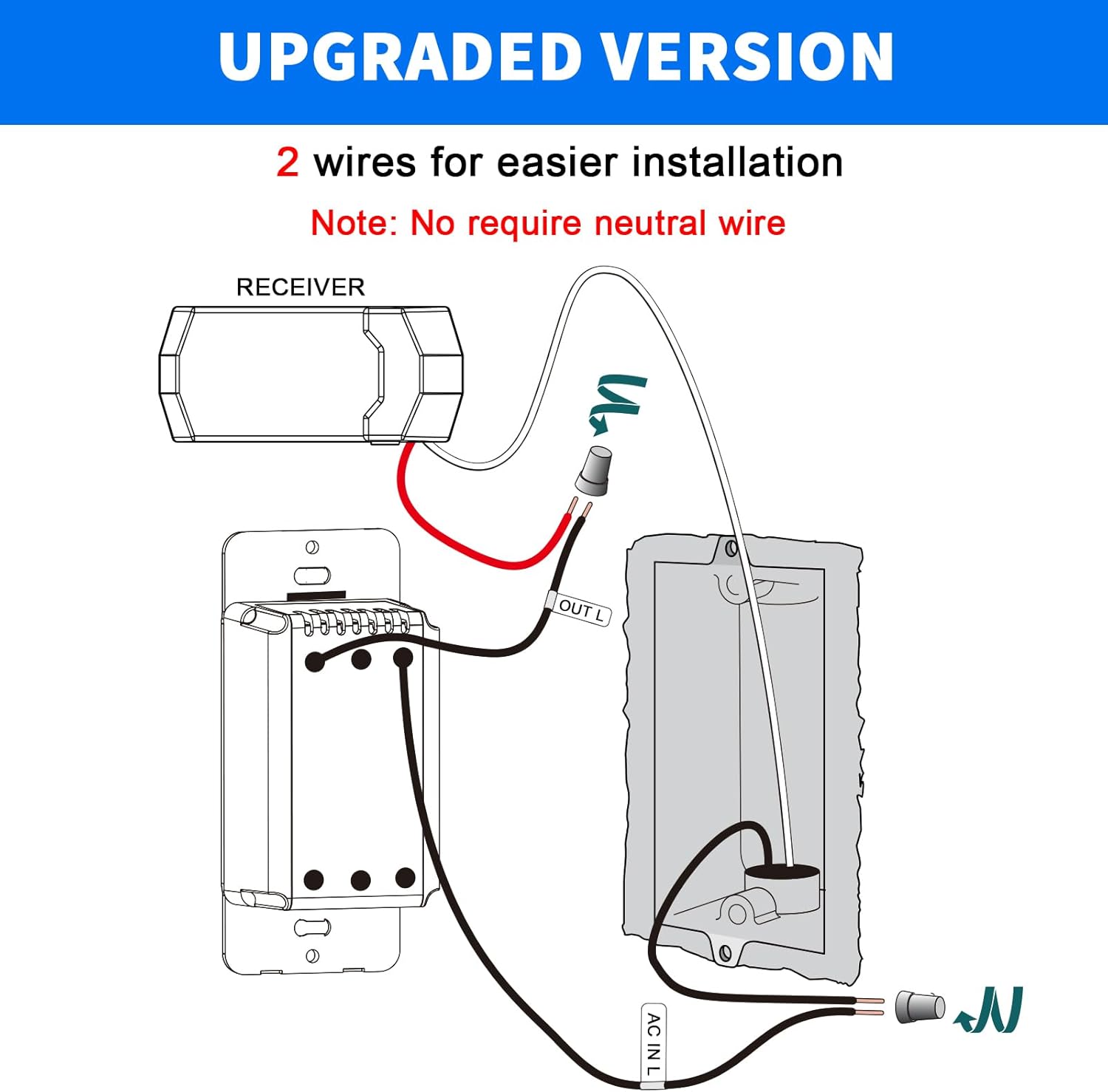 UPGRADED VERSION

2 wires for easier installation

Note: No require neutral wire

RECEIVER

OUT L

AC IN L