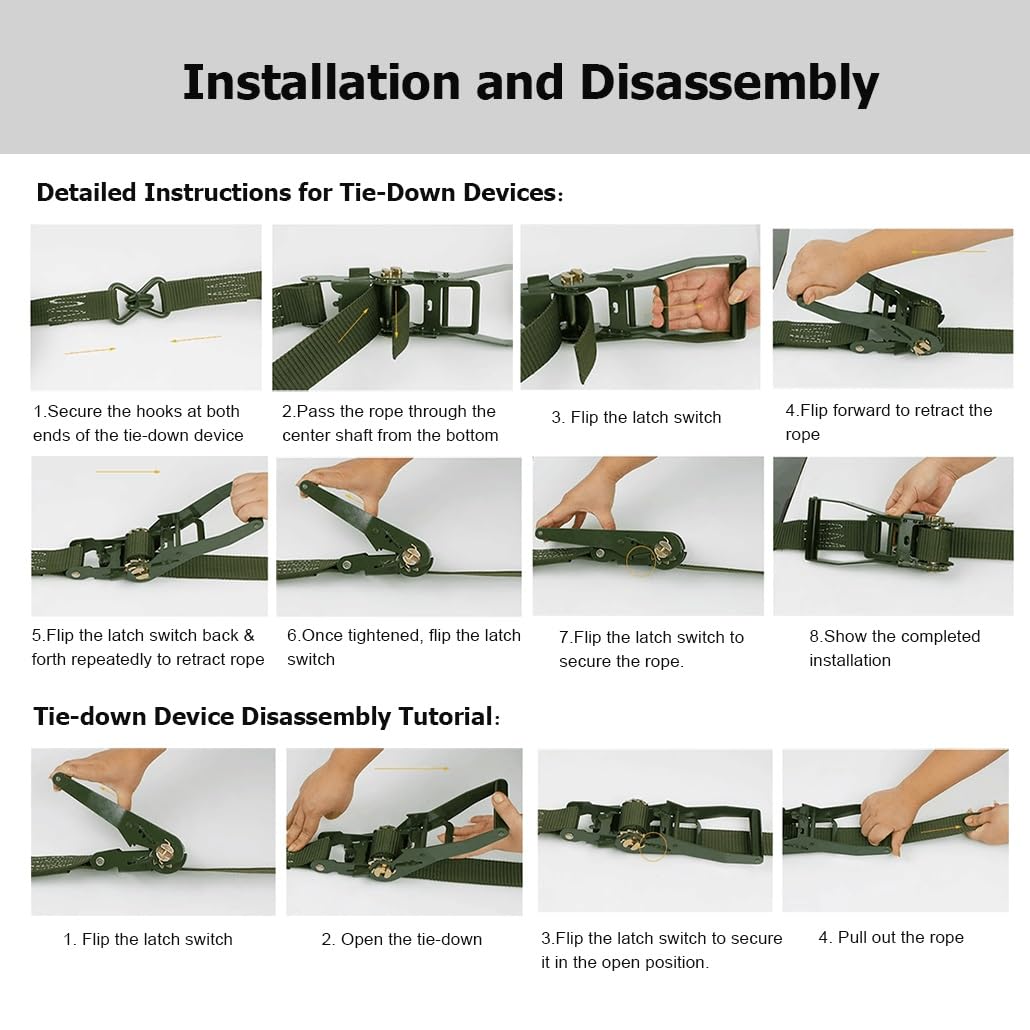 Installation and Disassembly

Detailed Instructions for Tie-Down Devices:

1.Secure the hooks at both ends of the tie-down device

2.Pass the rope through the center shaft from the bottom

3. Flip the latch switch

4.Flip forward to retract the rope

5.Flip the latch switch back & forth repeatedly to retract rope

6.Once tightened, flip the latch switch

7.Flip the latch switch to secure the rope.

8.Show the completed installation

Tie-down Device Disassembly Tutorial:

1. Flip the latch switch

2. Open the tie-down

3.Flip the latch switch to secure it in the open position.

4. Pull out the rope