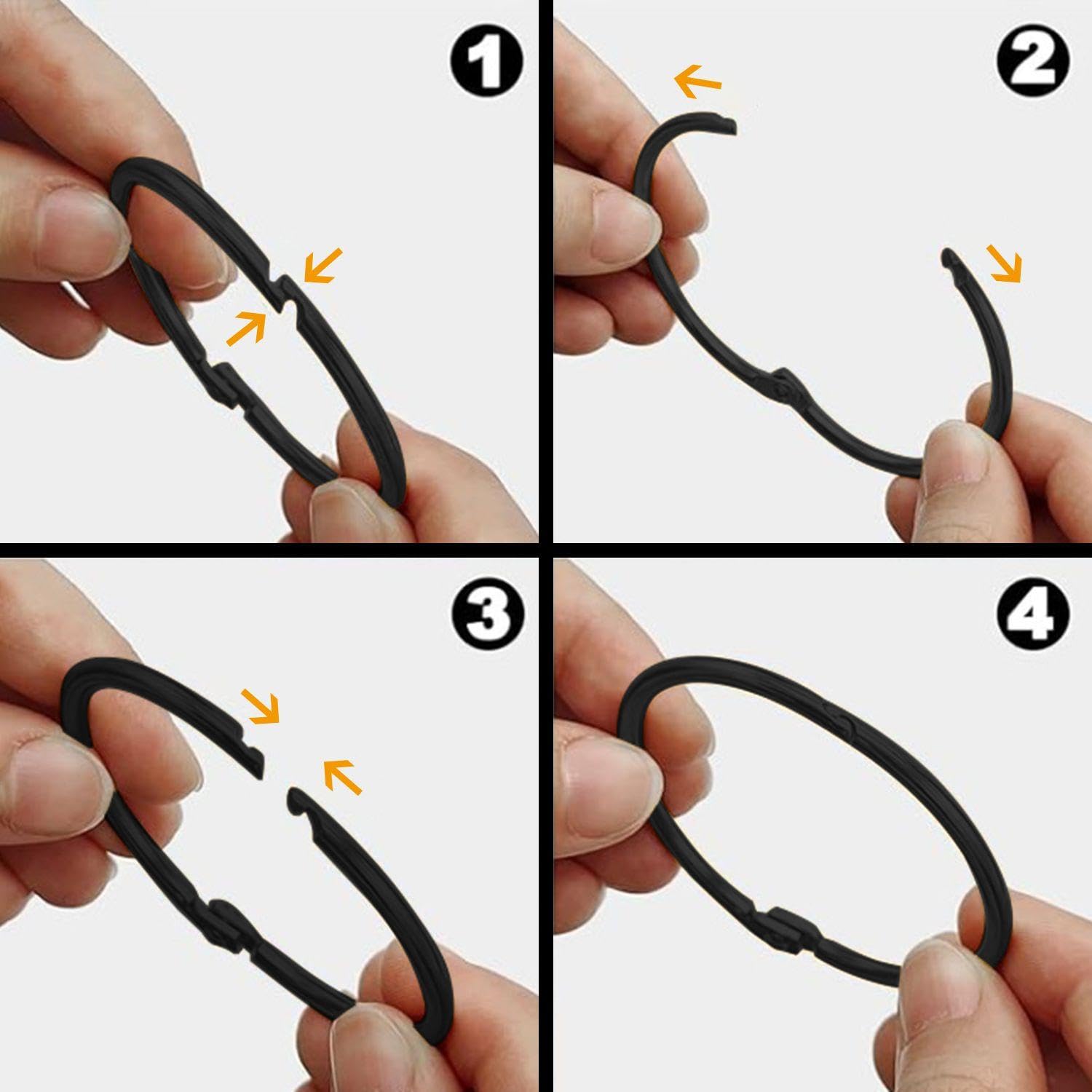 1

2

3

4