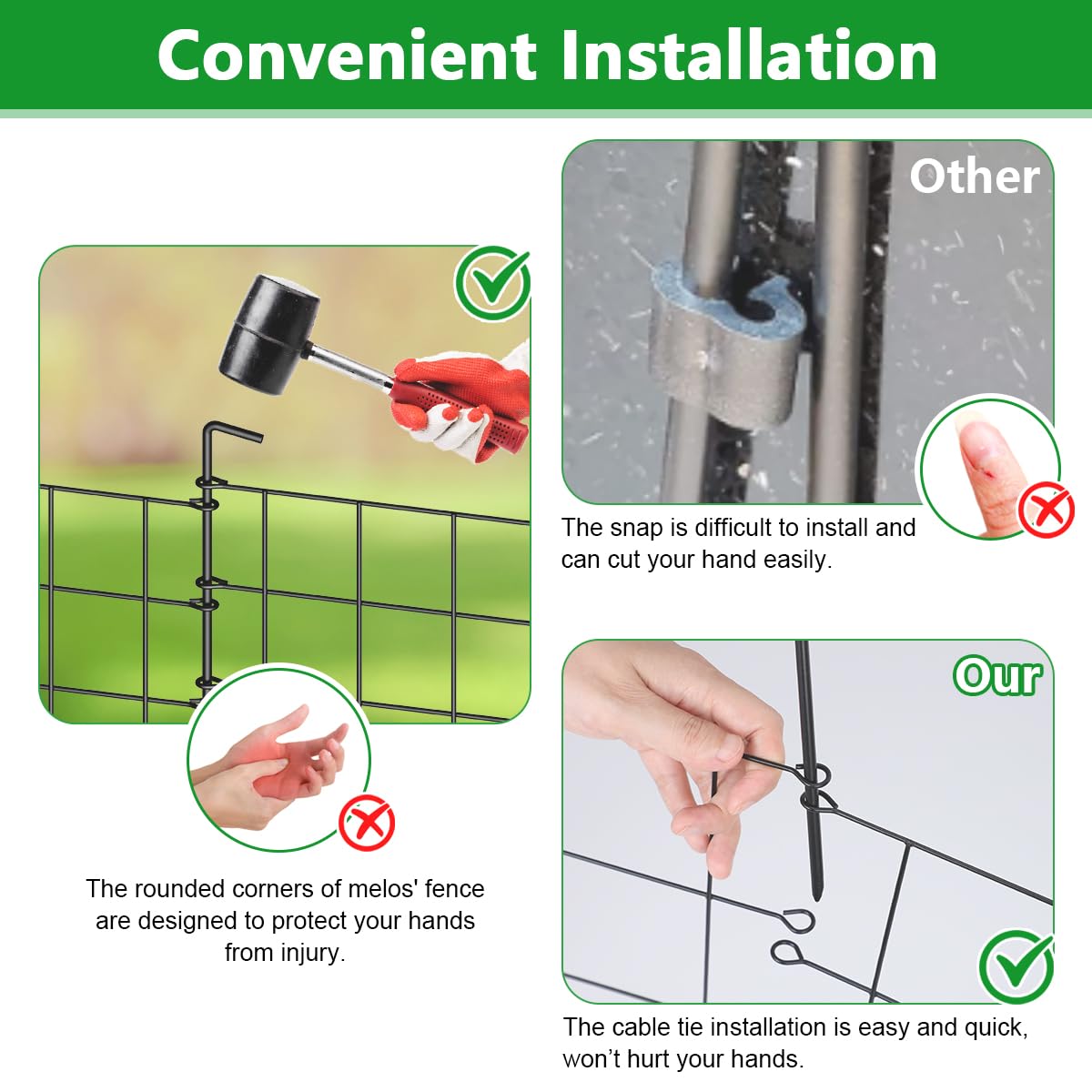 Convenient Installation

The rounded corners of melos' fence are designed to protect your hands from injury.

Other

The snap is difficult to install and can cut your hand easily.

Our

The cable tie installation is easy and quick, won't hurt your hands.