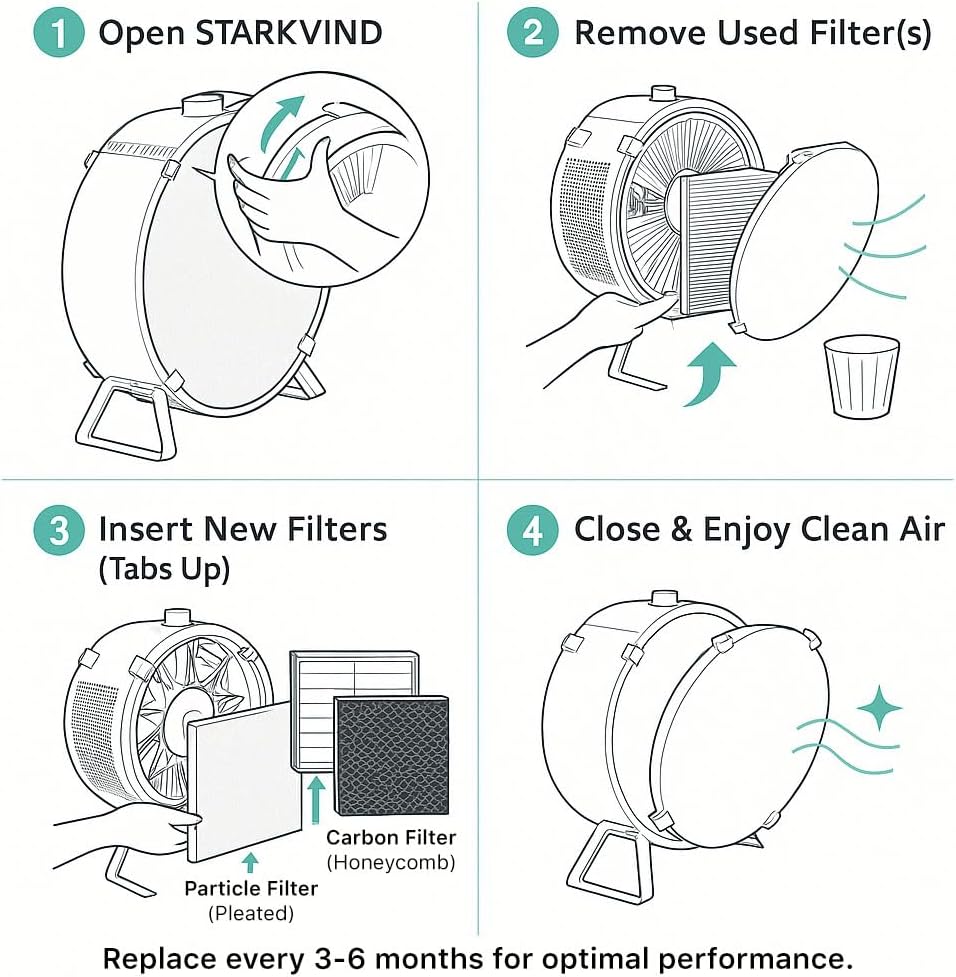 1 Open STARKVIND

2 Remove Used Filter(s)

3 Insert New Filters (Tabs Up)

Carbon Filter (Honeycomb)

Particle Filter (Pleated)

4 Close & Enjoy Clean Air

Replace every 3-6 months for optimal performance.