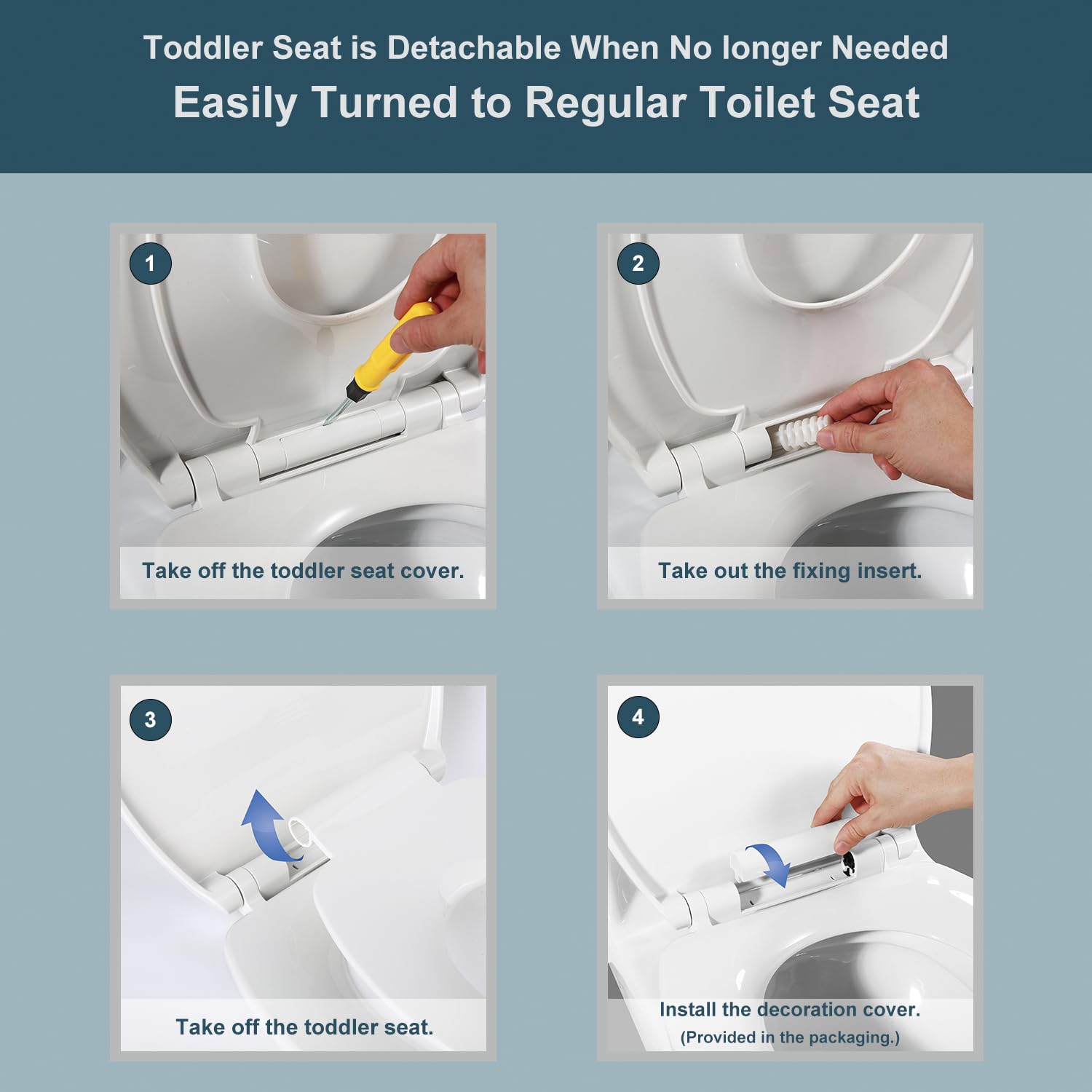 Toddler Seat is Detachable When No longer Needed
Easily Turned to Regular Toilet Seat

1
Take off the toddler seat cover.

2
Take out the fixing insert.

3
Take off the toddler seat.

4
Install the decoration cover.
(Provided in the packaging.)