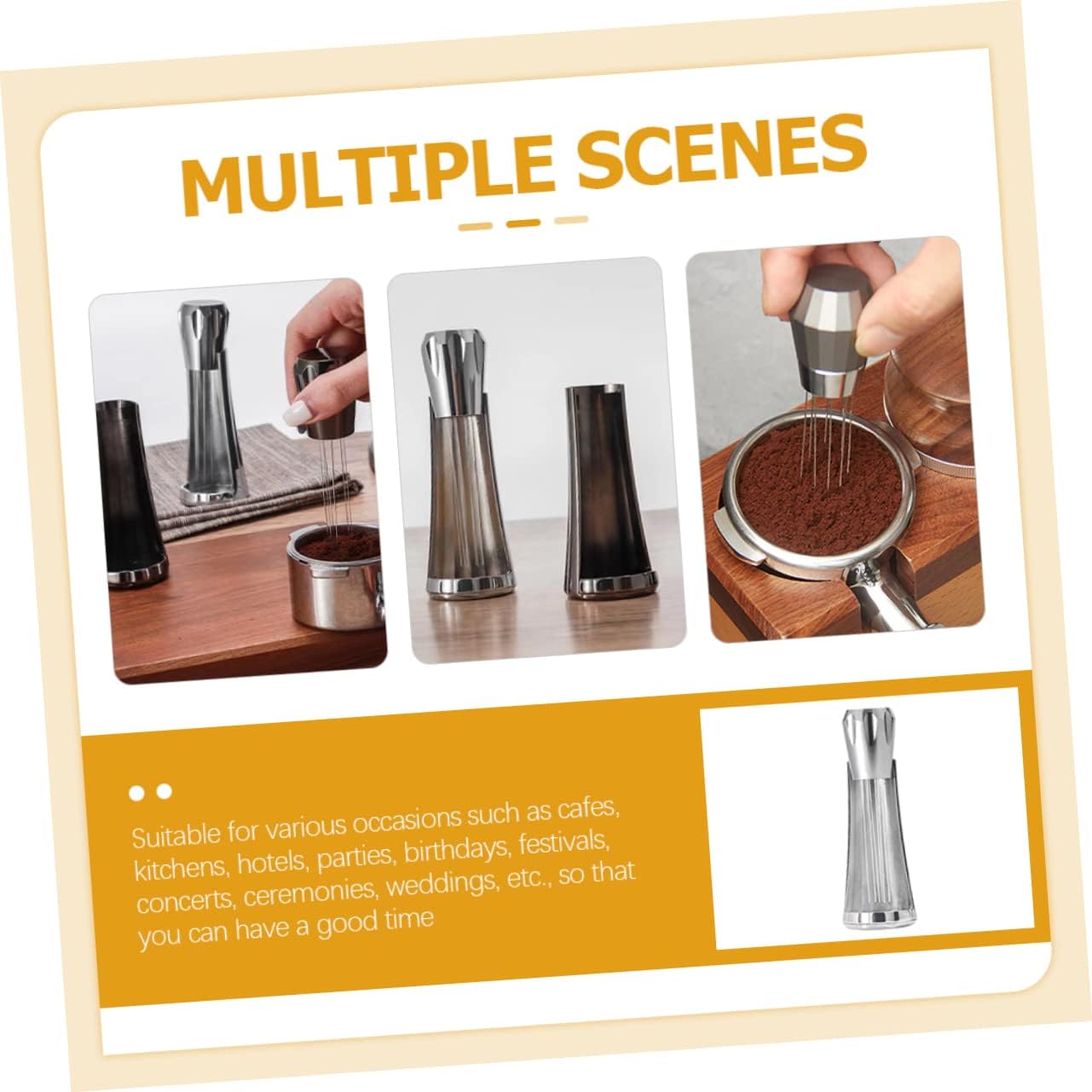 MULTIPLE SCENES

Suitable for various occasions such as cafes, kitchens, hotels, parties, birthdays, festivals, concerts, ceremonies, weddings, etc., so that you can have a good time