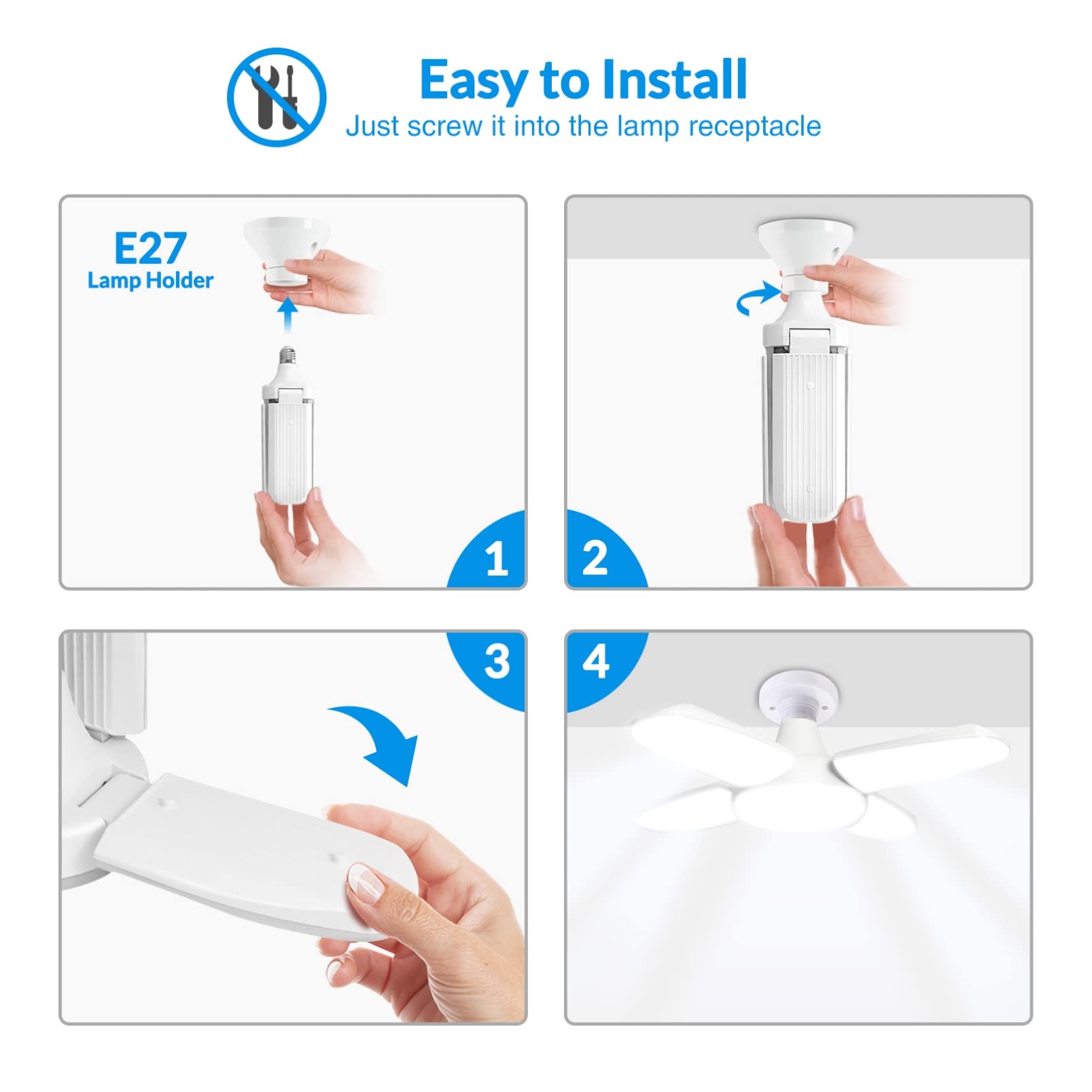 Easy to Install
Just screw it into the lamp receptacle

E27
Lamp Holder

1

2

3

4