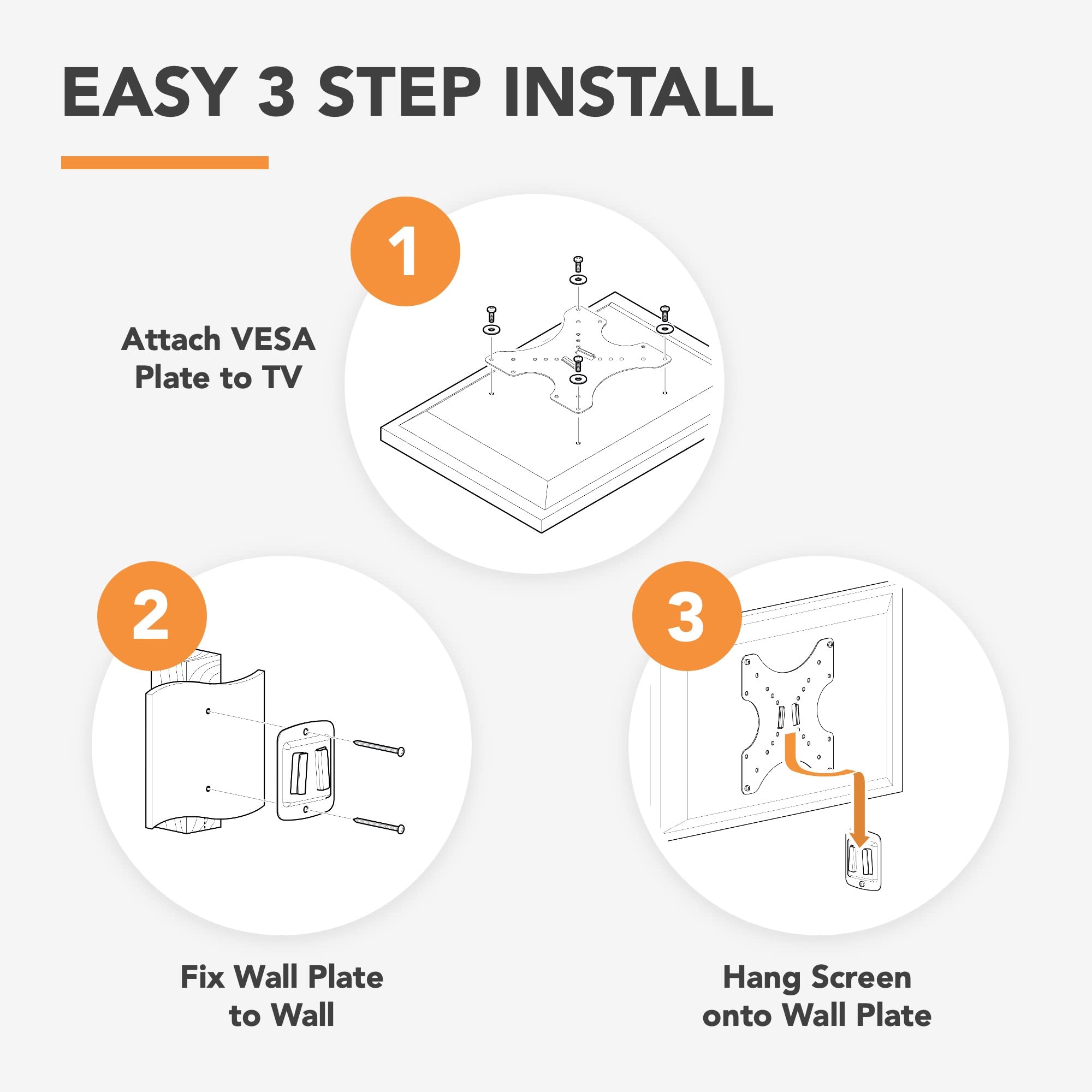 EASY 3 STEP INSTALL

1

Attach VESA Plate to TV

2

Fix Wall Plate to Wall

3

Hang Screen onto Wall Plate