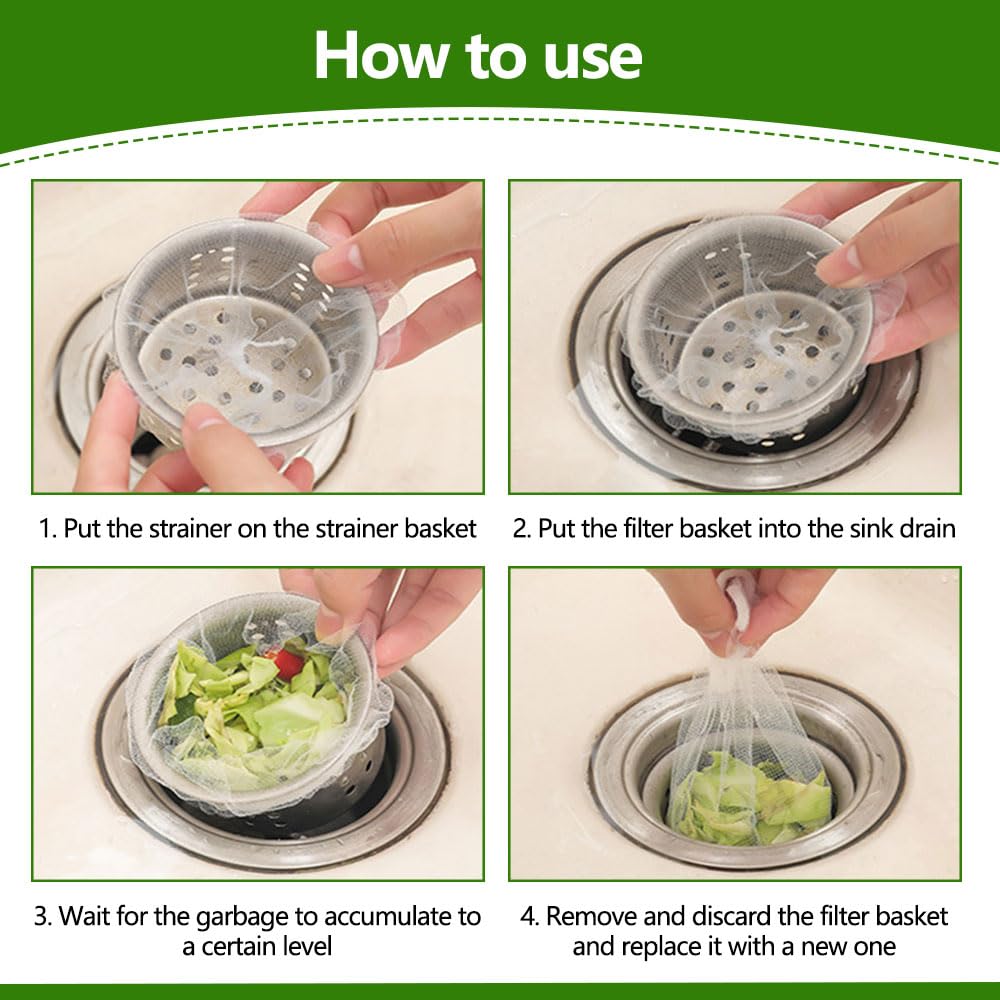 How to use

1. Put the strainer on the strainer basket

2. Put the filter basket into the sink drain

3. Wait for the garbage to accumulate to a certain level

4. Remove and discard the filter basket and replace it with a new one