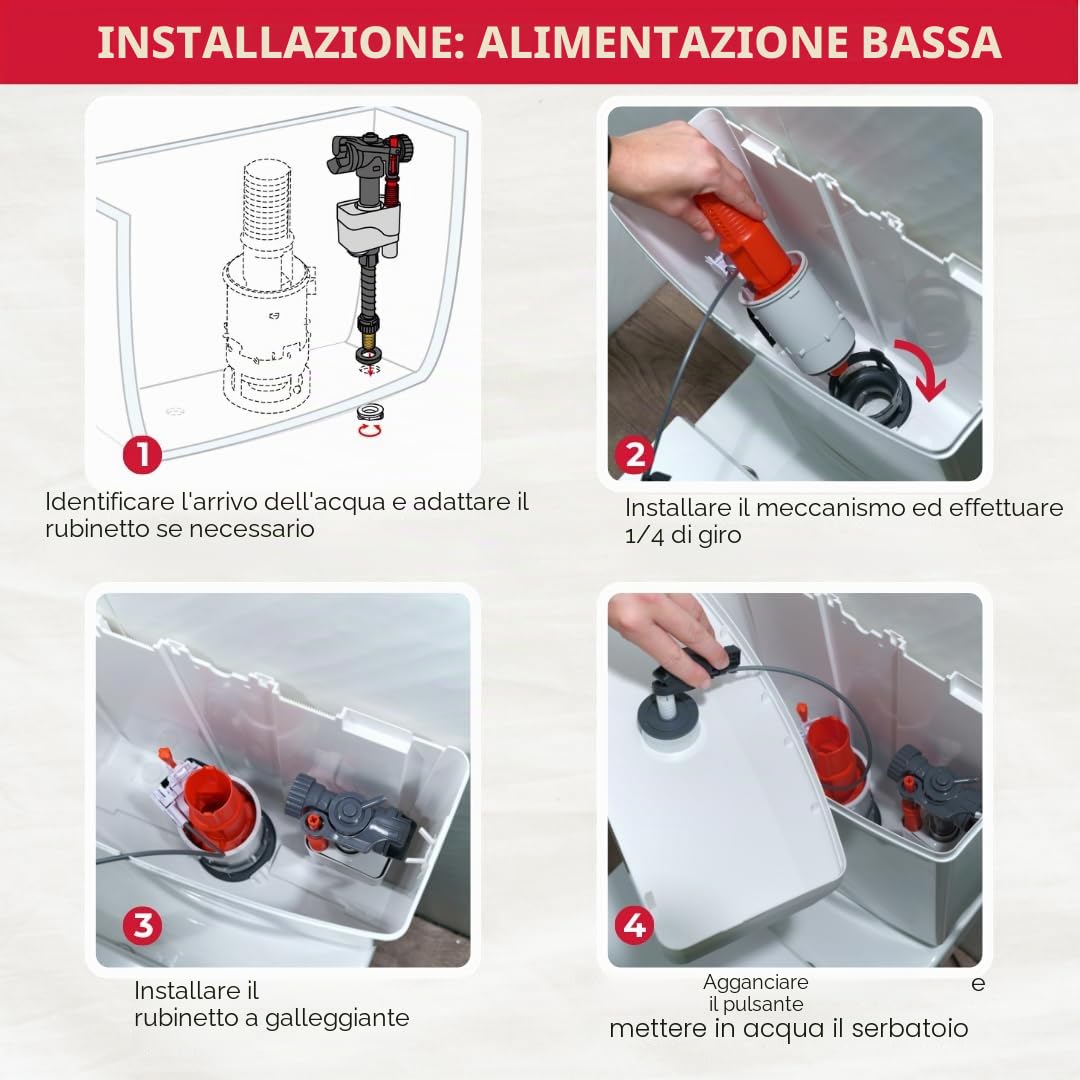 INSTALLAZIONE: ALIMENTAZIONE BASSA

1

Identificare l'arrivo dell'acqua e adattare il rubinetto se necessario

2

Installare il meccanismo ed effettuare 1/4 di giro

3

Installare il rubinetto a galleggiante

4

Agganciare il pulsante e mettere in acqua il serbatoio