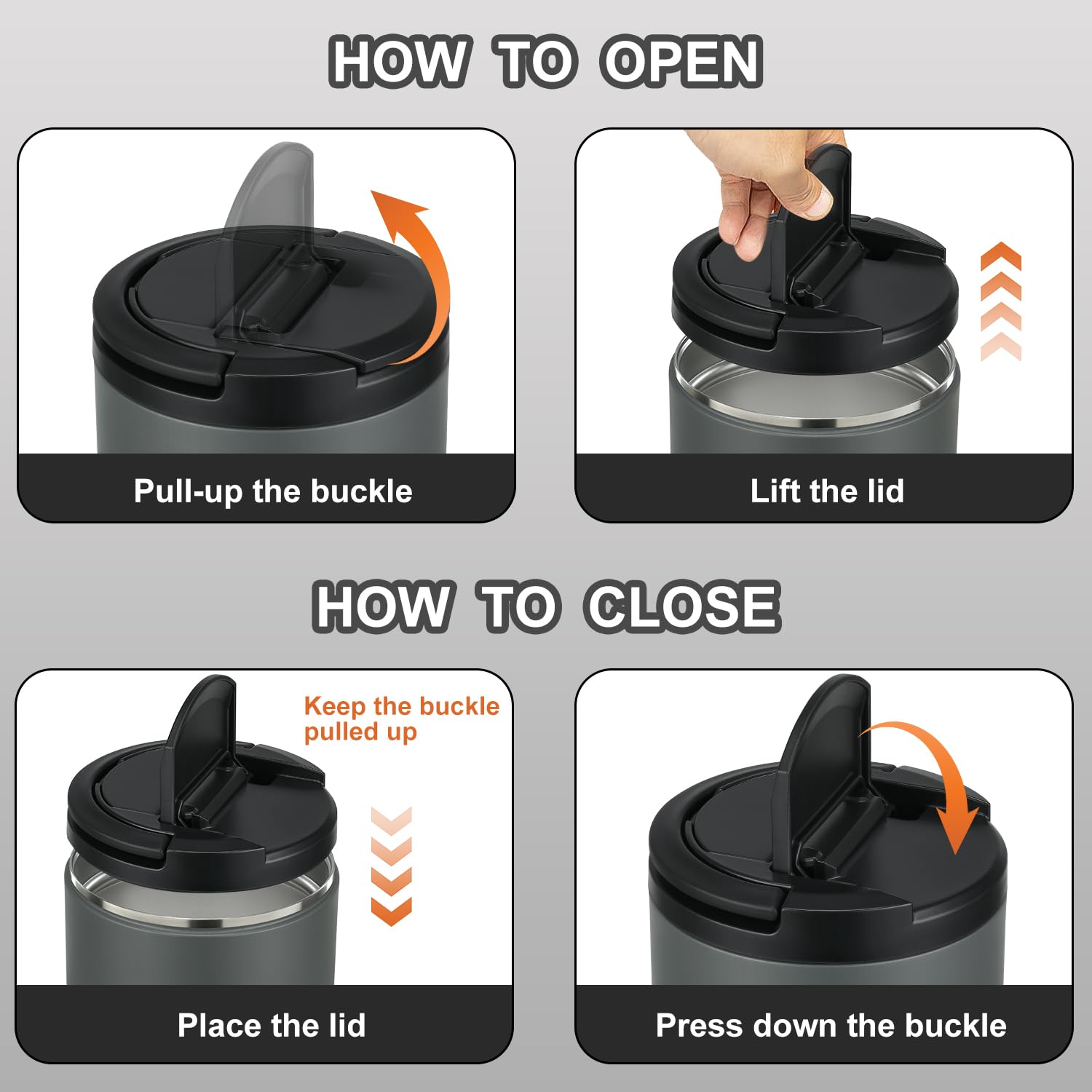 HOW TO OPEN

Pull-up the buckle

Lift the lid

HOW TO CLOSE

Keep the buckle pulled up

Place the lid

Press down the buckle