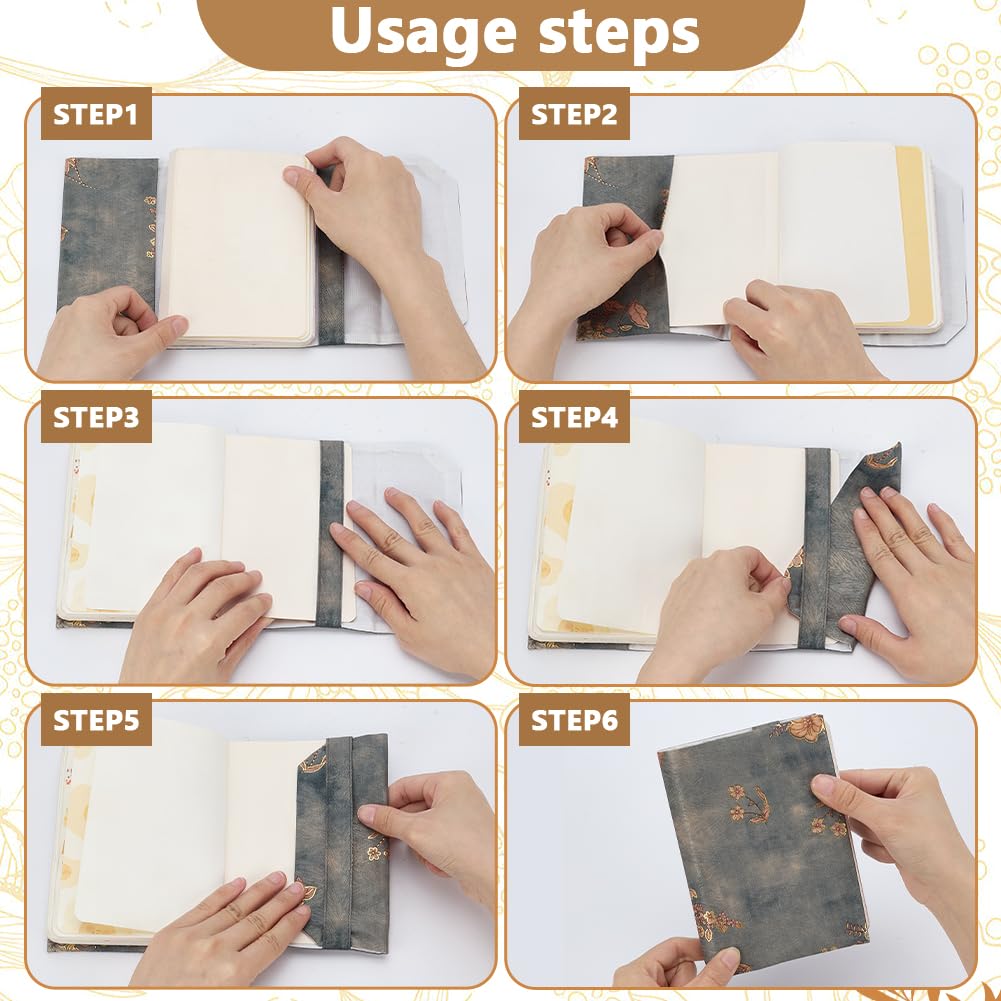 Usage steps

STEP1

STEP2

STEP3

STEP4

STEP5

STEP6