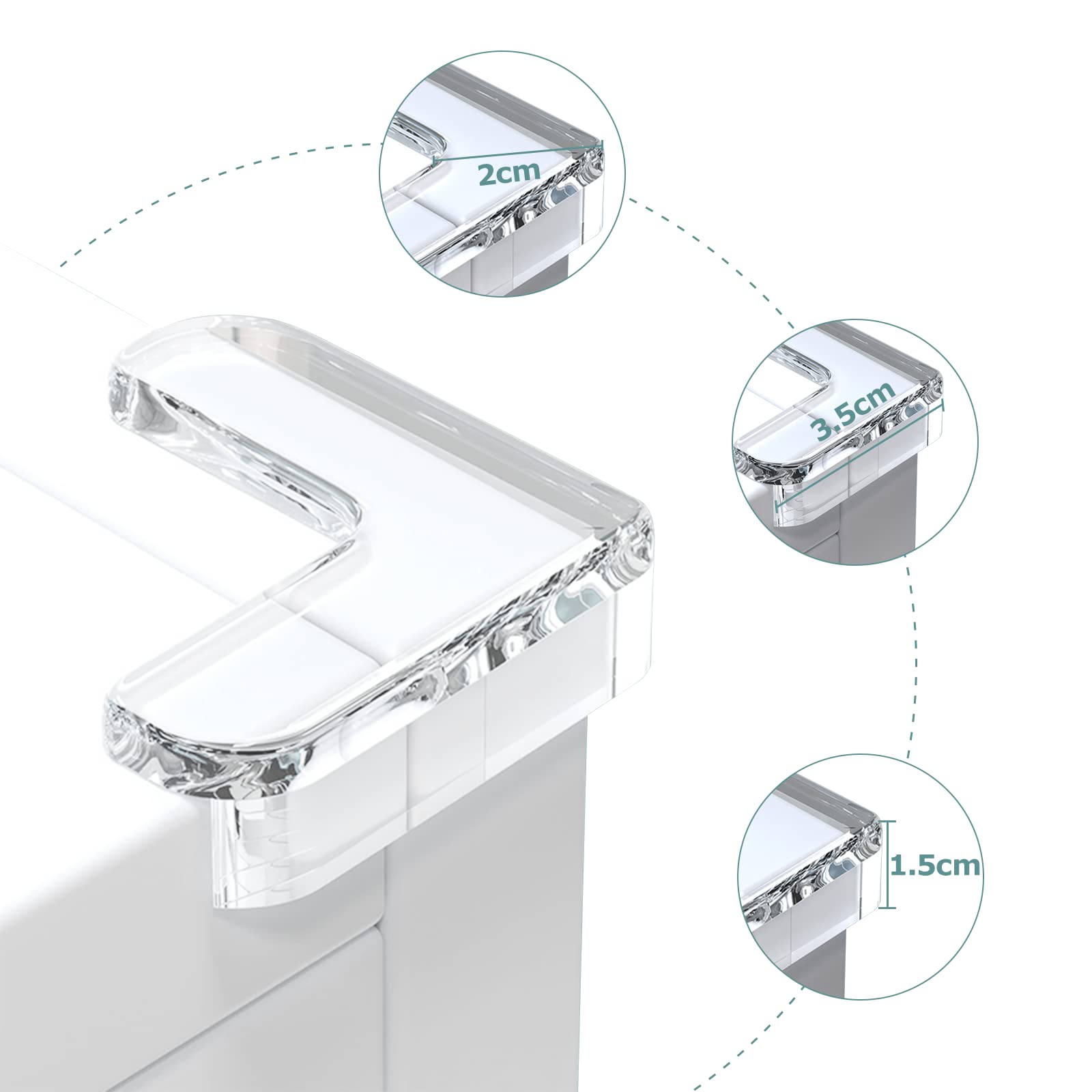 2cm

3.5cm

1.5cm