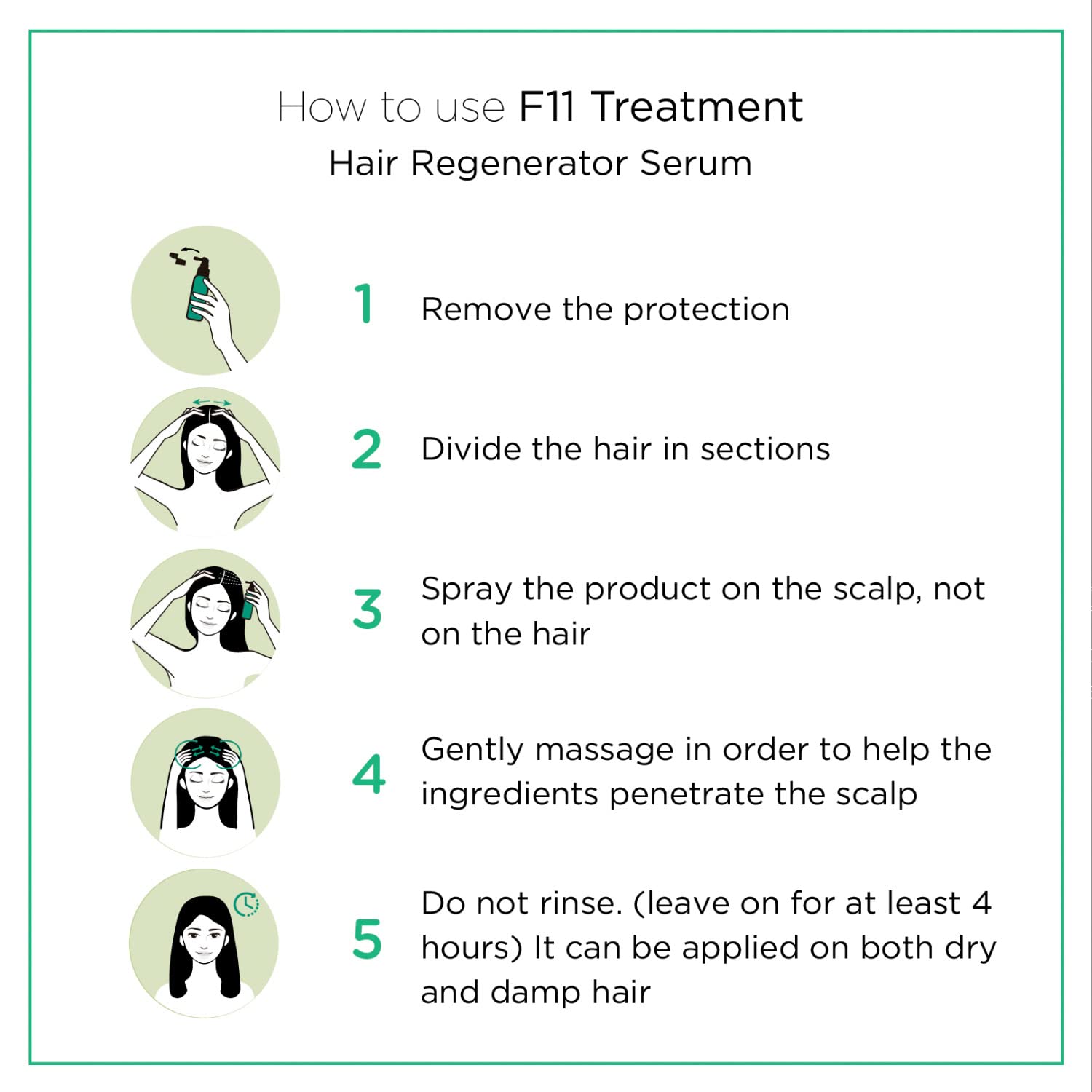 How to use F11 Treatment
Hair Regenerator Serum

1 Remove the protection

2 Divide the hair in sections

3 Spray the product on the scalp, not on the hair

4 Gently massage in order to help the ingredients penetrate the scalp

5 Do not rinse. (leave on for at least 4 hours) It can be applied on both dry and damp hair