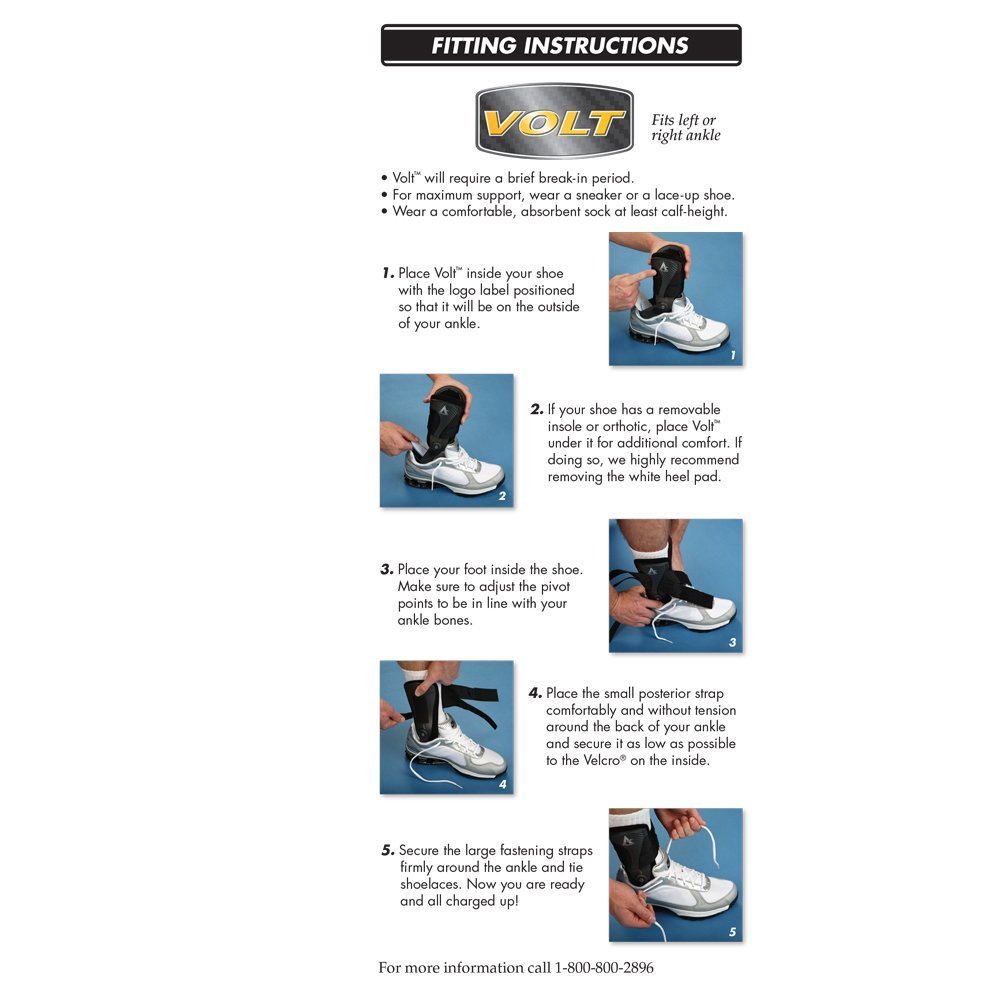 FITTING INSTRUCTIONS

VOLT

Fits left or right ankle

• Volt™ will require a brief break-in period.
• For maximum support, wear a sneaker or a lace-up shoe.
• Wear a comfortable, absorbent sock at least calf-height.

1. Place Volt™ inside your shoe with the logo label positioned so that it will be on the outside of your ankle.

1

2

2. If your shoe has a removable insole or orthotic, place Volt™ under it for additional comfort. If doing so, we highly recommend removing the white heel pad.

3. Place your foot inside the shoe. Make sure to adjust the pivot points to be in line with your ankle bones.

3

4

4. Place the small posterior strap comfortably and without tension around the back of your ankle and secure it as low as possible to the Velcro® on the inside.

5. Secure the large fastening straps firmly around the ankle and tie shoelaces. Now you are ready and all charged up!

5

For more information call 1-800-800-2896