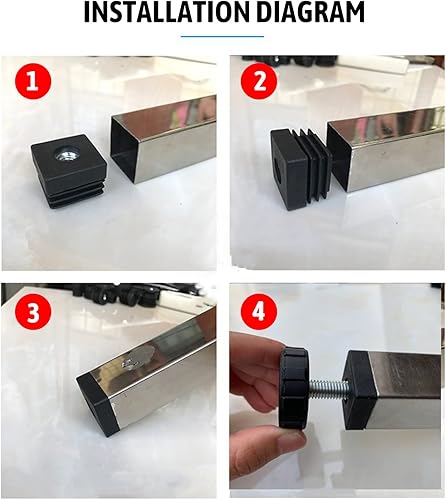 INSTALLATION DIAGRAM

1

2

3

4