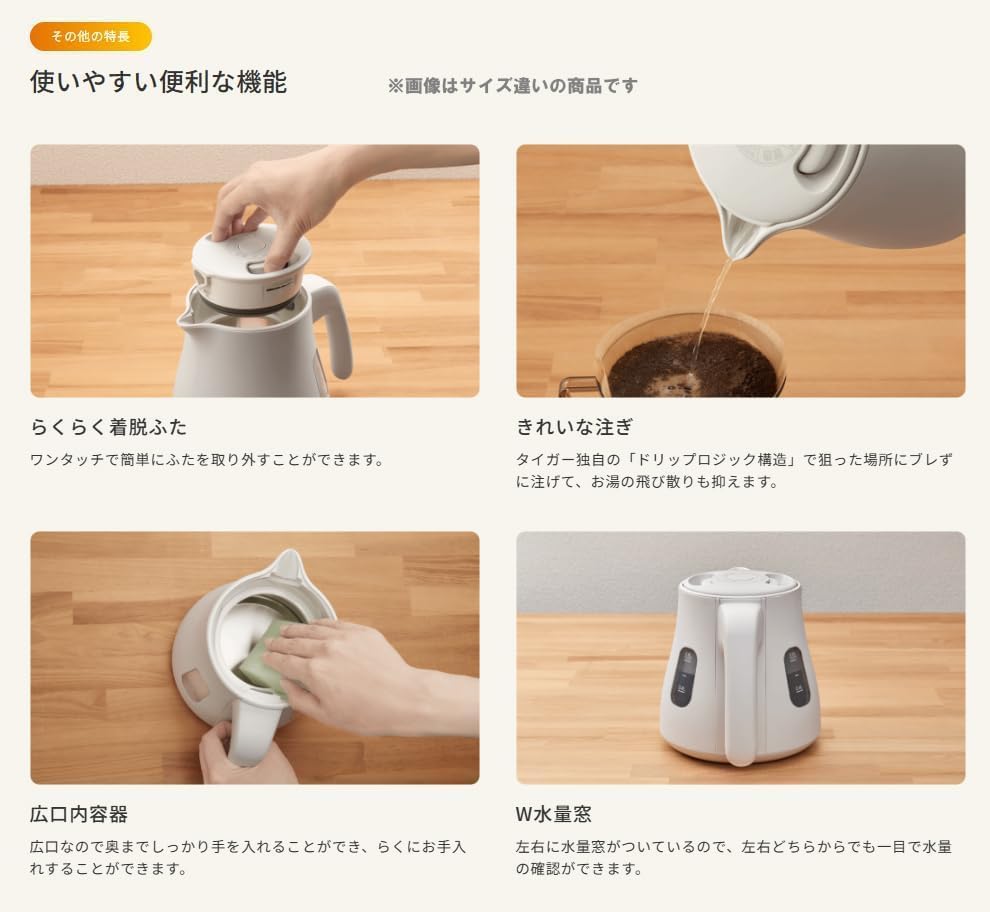 その他の特長

使いやすい便利な機能

※画像はサイズ違いの商品です

らくらく着脱ふた

ワンタッチで簡単にふたを取り外すことができます。

きれいな注ぎ

タイガー独自の「ドリップロジック構造」で狙った場所にブレずに注げて、お湯の飛び散りも抑えます。

広口内容器

広口なので奥までしっかり手を入れることができ、らくにお手入れすることができます。

W水量窓

左右に水量窓がついているので、左右どちらからでも一目で水量の確認ができます。