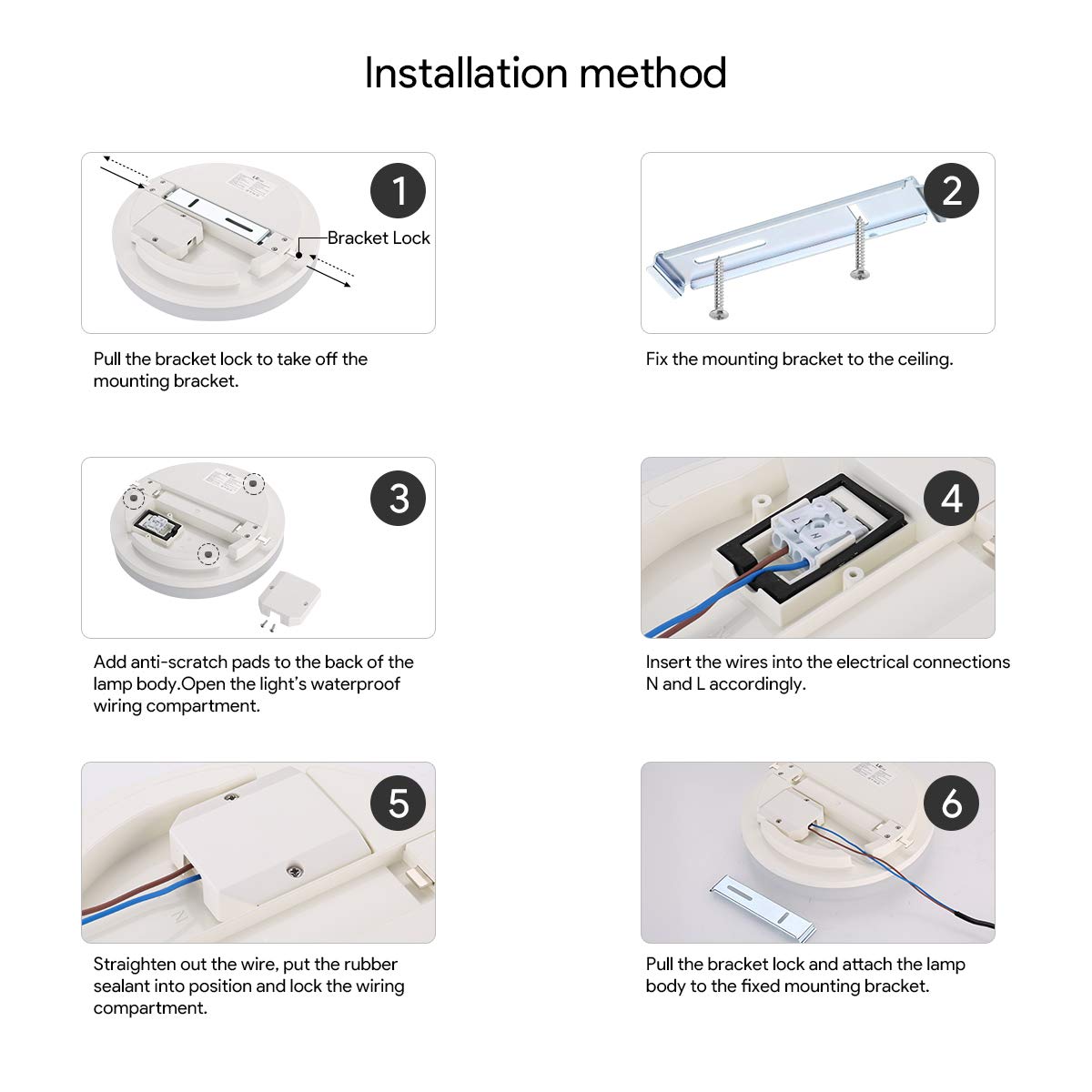 Installation method

1

Bracket Lock

Pull the bracket lock to take off the mounting bracket.

2

Fix the mounting bracket to the ceiling.

3

Add anti-scratch pads to the back of the lamp body.Open the light's waterproof wiring compartment.

4

Insert the wires into the electrical connections N and L accordingly.

5

Straighten out the wire, put the rubber sealant into position and lock the wiring compartment.

6

Pull the bracket lock and attach the lamp body to the fixed mounting bracket.