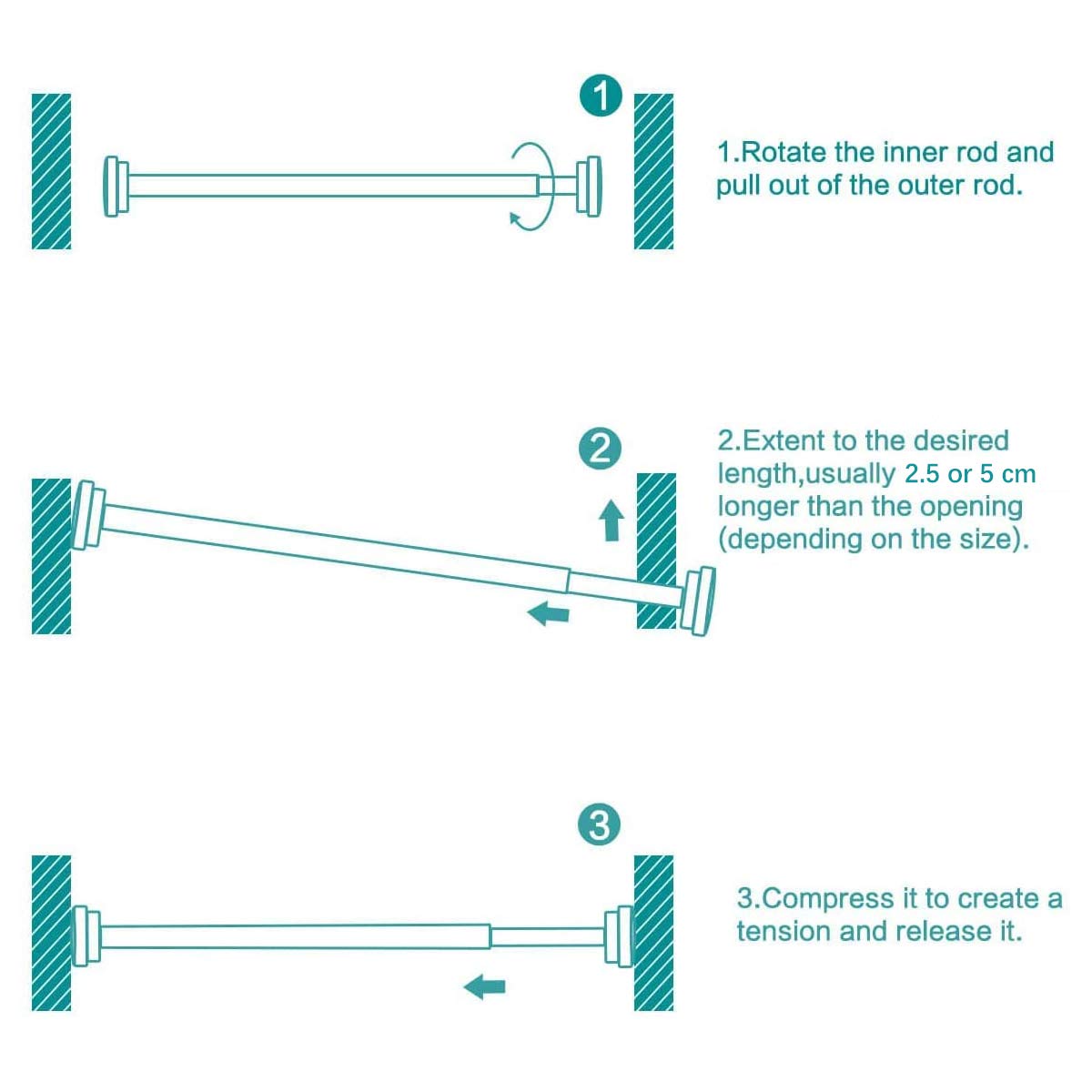 1

1.Rotate the inner rod and pull out of the outer rod.

2

2.Extent to the desired length,usually 2.5 or 5 cm longer than the opening (depending on the size).

3

3.Compress it to create a tension and release it.