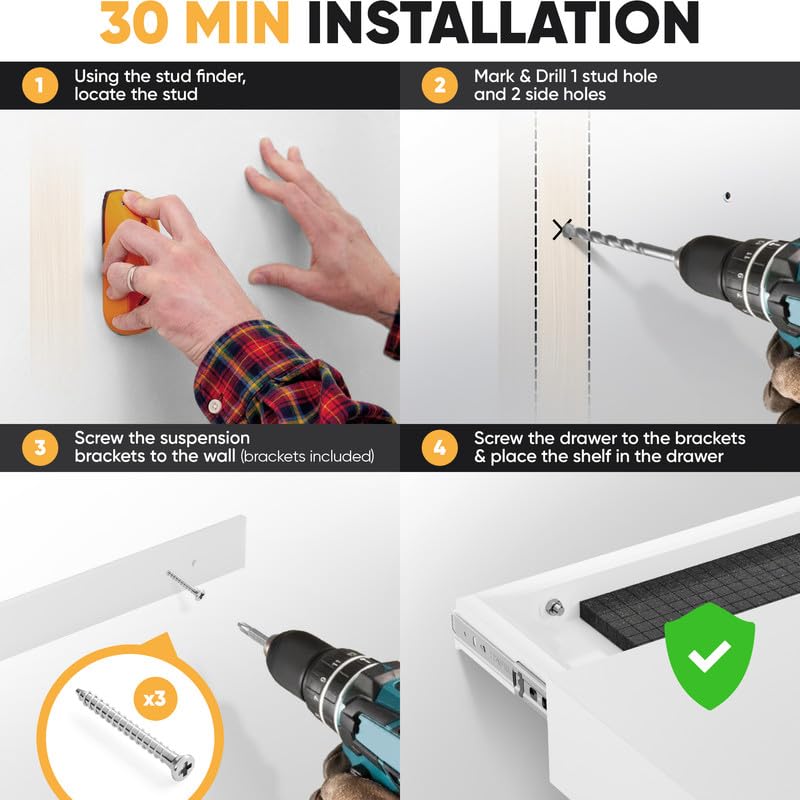 30 MIN INSTALLATION

1 Using the stud finder, locate the stud

2 Mark & Drill 1 stud hole and 2 side holes

3 Screw the suspension brackets to the wall (brackets included)

4 Screw the drawer to the brackets & place the shelf in the drawer

x3