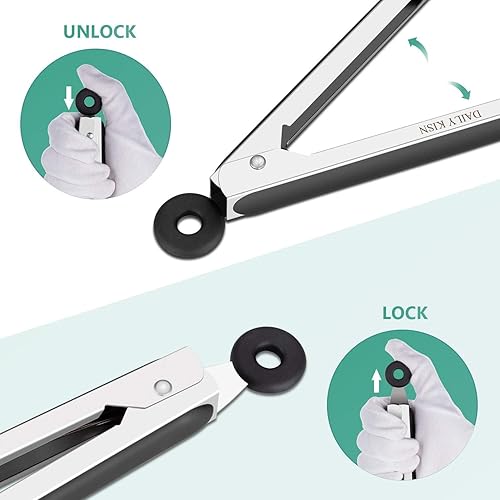 UNLOCK

DAILY KISN

LOCK