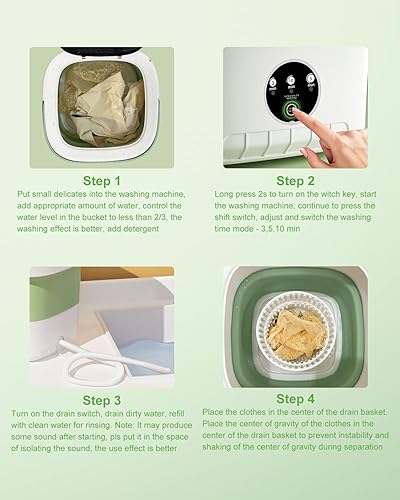 Step 1
Put small delicates into the washing machine, add appropriate amount of water, control the water level in the bucket to less than 2/3, the washing effect is better, add detergent

Step 2
Long press 2s to turn on the witch key, start the washing machine, continue to press the shift switch, adjust and switch the washing time mode - 3.5.10 min

Step 3
Turn on the drain switch, drain dirty water, refill with clean water for rinsing. Note: It may produce some sound after starting, pls put it in the space of isolating the sound, the use effect is better

Step 4
Place the clothes in the center of the drain basket. Place the center of gravity of the clothes in the center of the drain basket to prevent instability and shaking of the center of gravity during separation