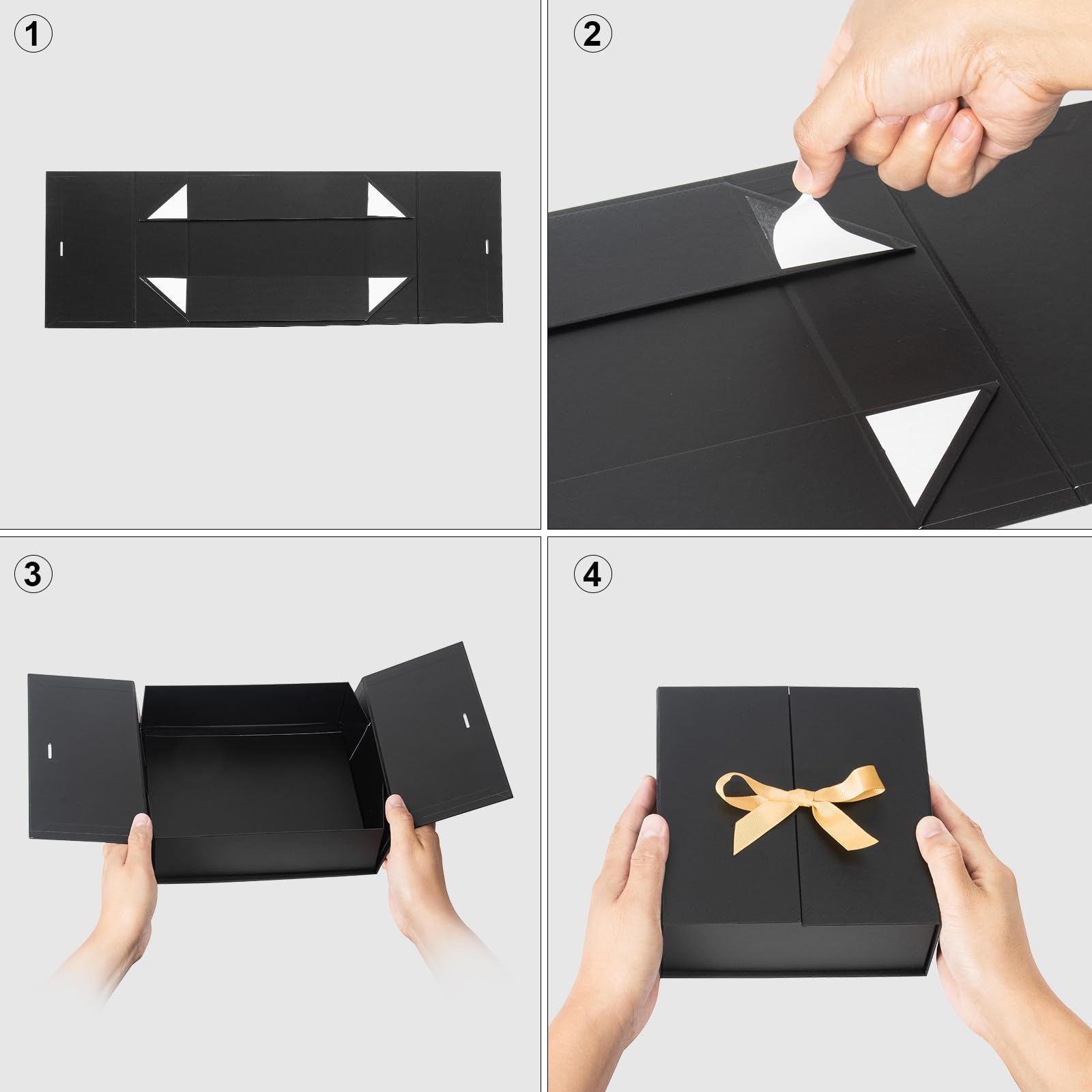 ①

②

③

④