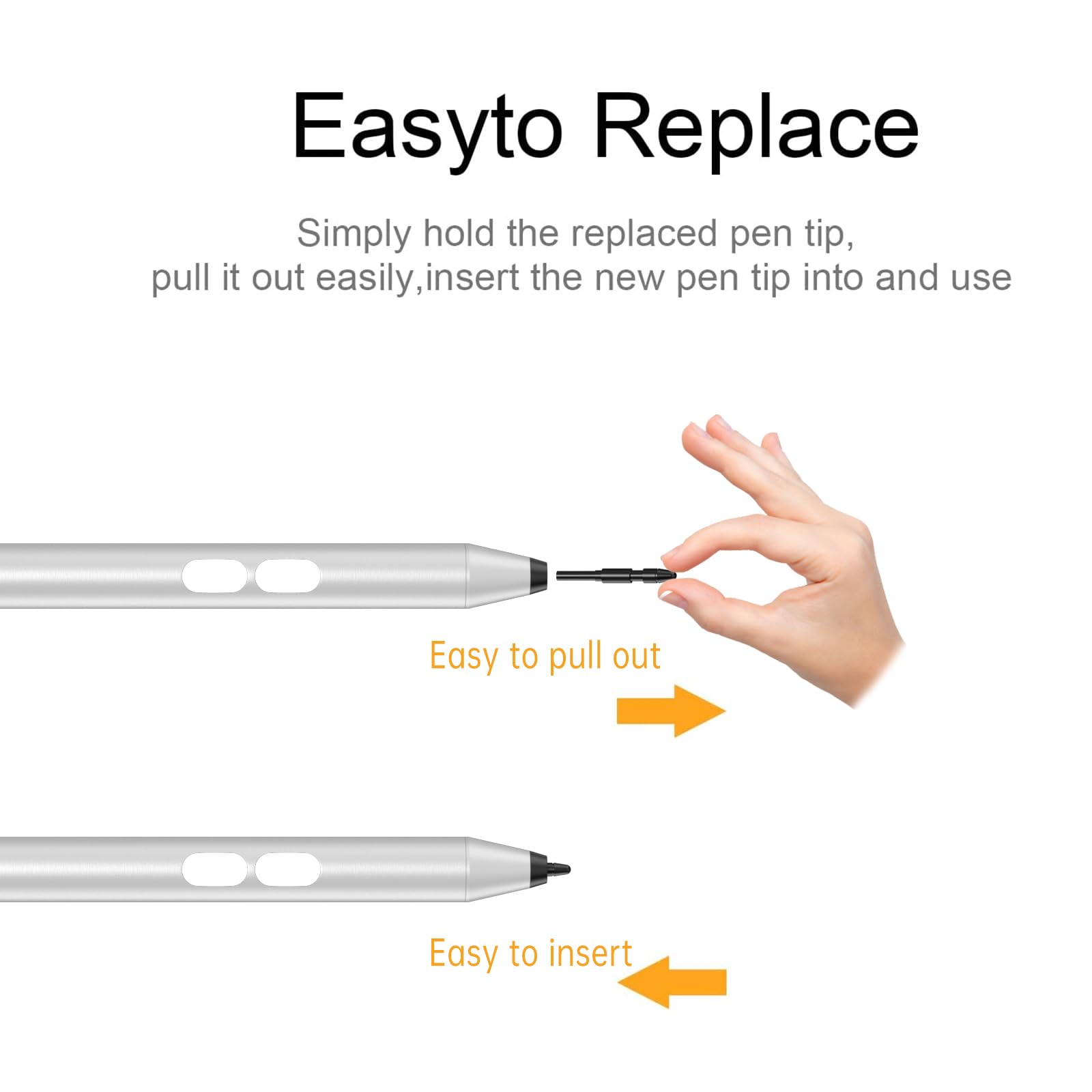 Easyto Replace

Simply hold the replaced pen tip, pull it out easily,insert the new pen tip into and use

Easy to pull out

Easy to insert