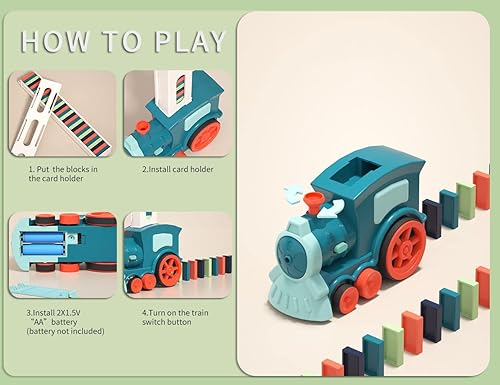 HOW TO PLAY

1. Put the blocks in the card holder

2.Install card holder

3.Install 2X1.5V "AA" battery (battery not included)

4.Turn on the train switch button