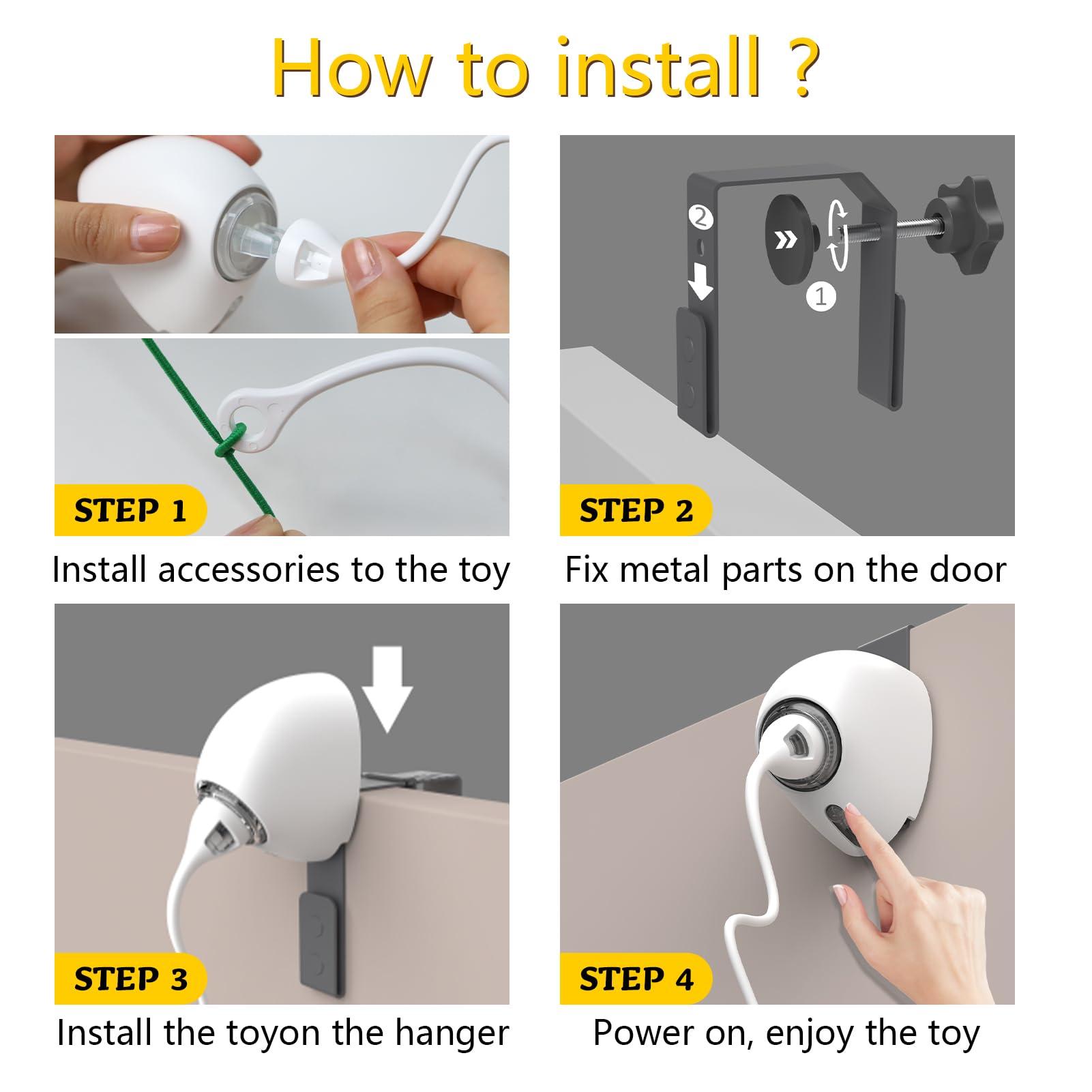 How to install ?

STEP 1

Install accessories to the toy

2

1

STEP 2

Fix metal parts on the door

STEP 3

Install the toyon the hanger

STEP 4

Power on, enjoy the toy