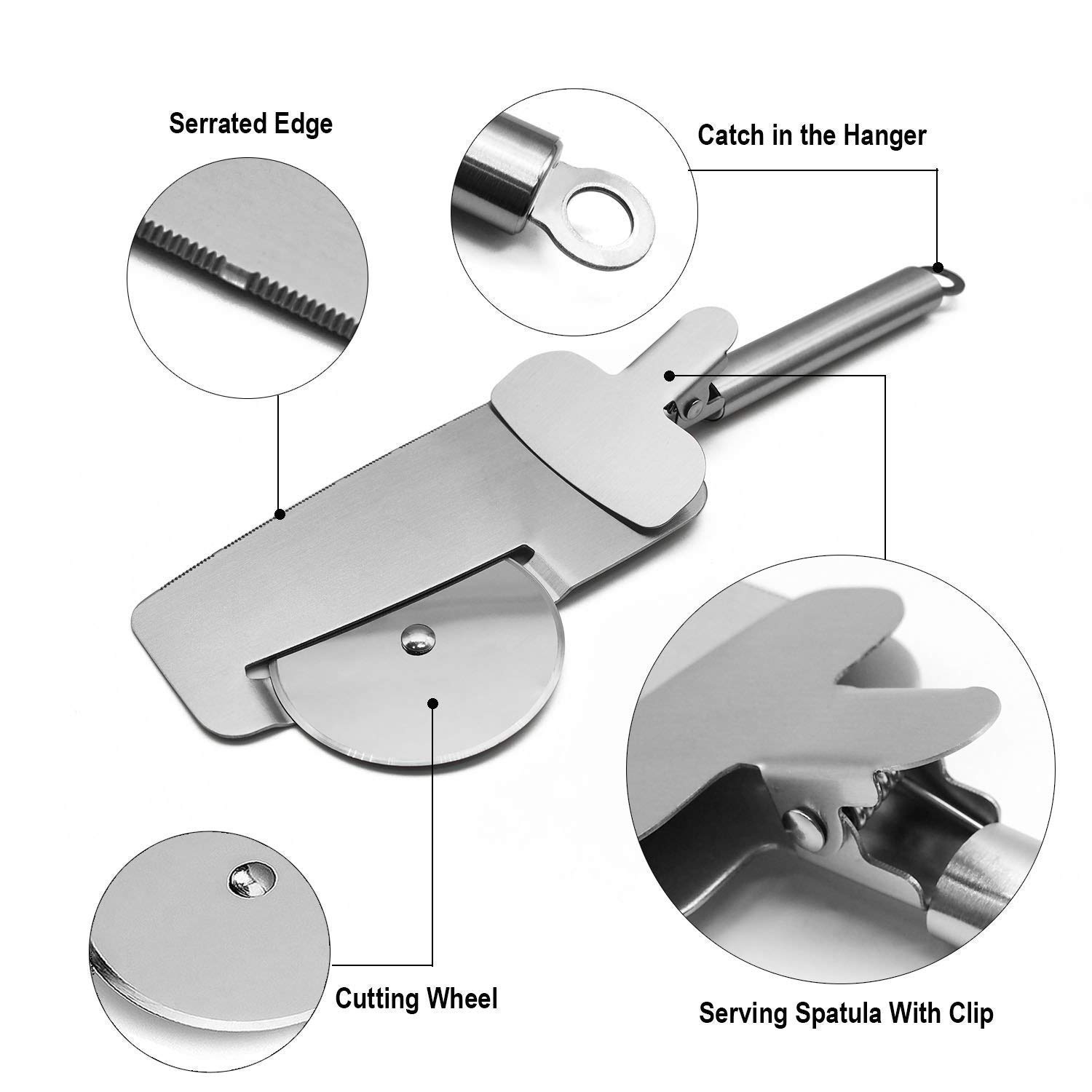 Serrated Edge

Catch in the Hanger

Cutting Wheel

Serving Spatula With Clip