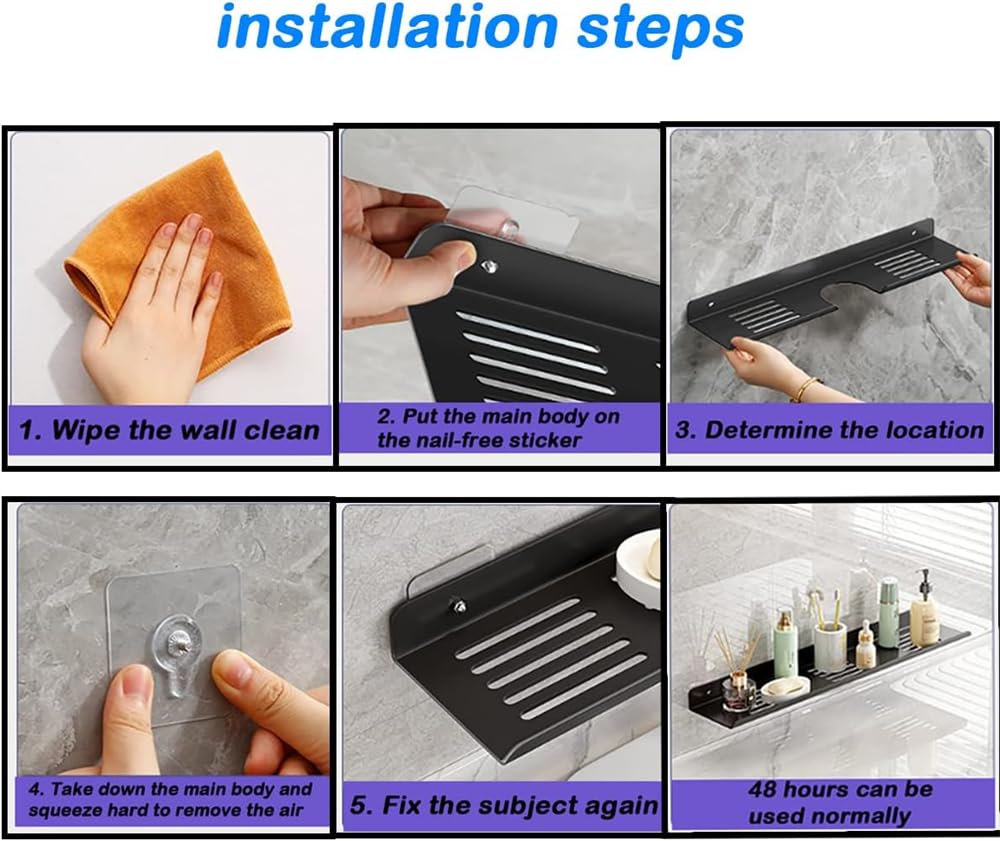 installation steps

1. Wipe the wall clean

2. Put the main body on the nail-free sticker

3. Determine the location

4. Take down the main body and squeeze hard to remove the air

5. Fix the subject again

48 hours can be used normally