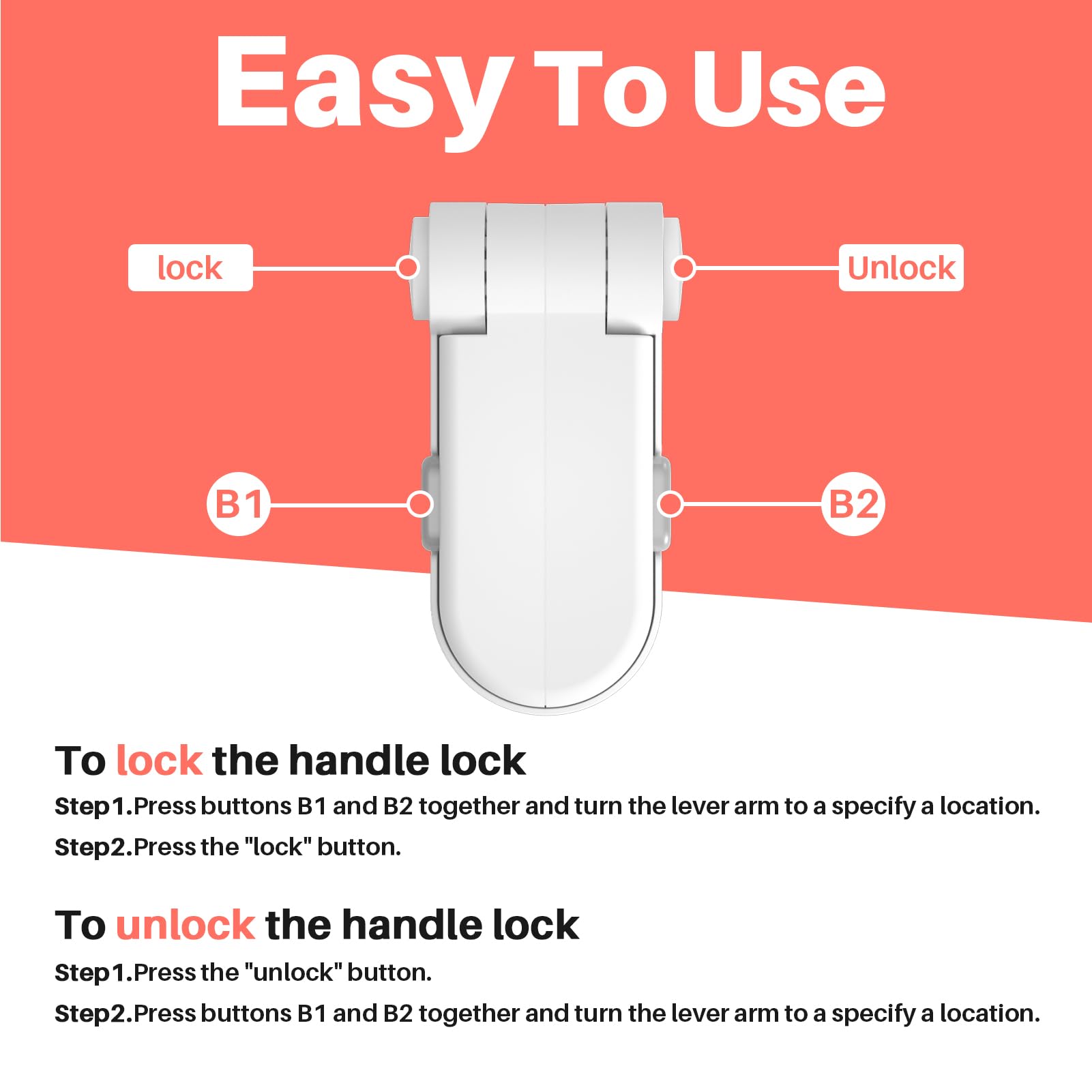 Easy To Use

lock

Unlock

B1

B2

To lock the handle lock

Step1.Press buttons B1 and B2 together and turn the lever arm to a specify a location.

Step2.Press the "lock" button.

To unlock the handle lock

Step1.Press the "unlock" button.

Step2.Press buttons B1 and B2 together and turn the lever arm to a specify a location.