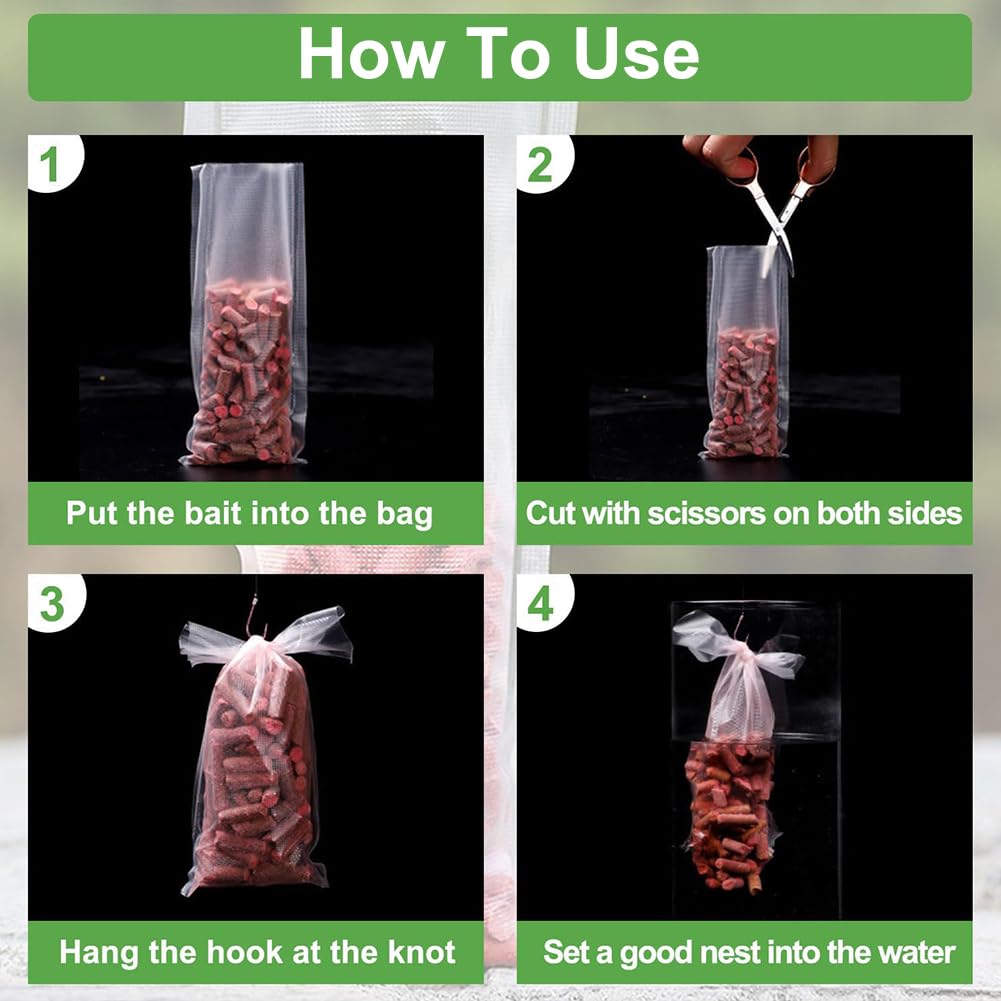 How To Use

1

Put the bait into the bag

2

Cut with scissors on both sides

3

Hang the hook at the knot

4

Set a good nest into the water