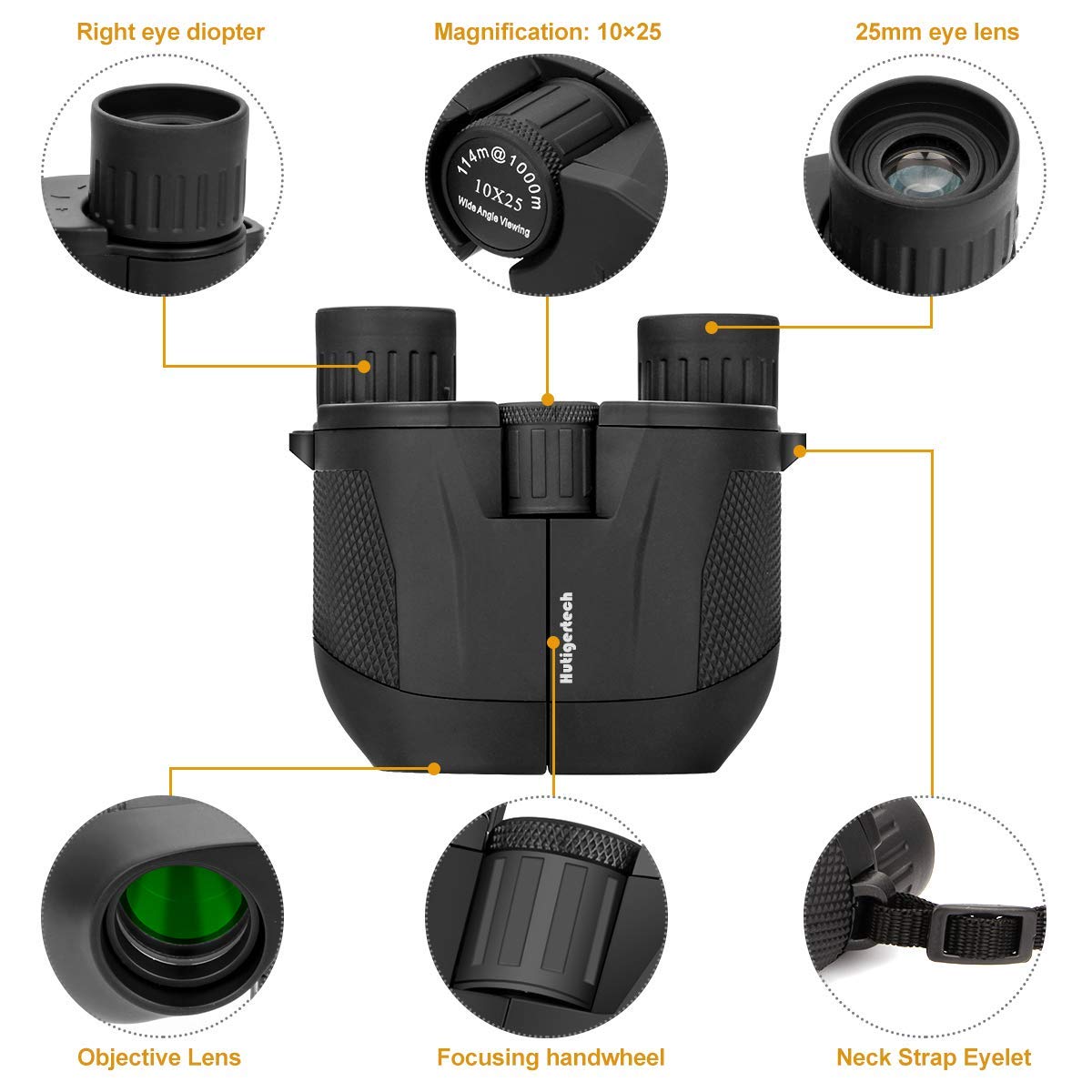 Right eye diopter

Magnification: 10×25

25mm eye lens

114m@1000m
10X25
Wide Angle Viewing

Hutigertech

Objective Lens

Focusing handwheel

Neck Strap Eyelet