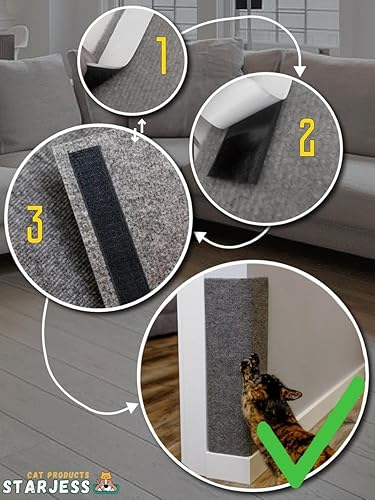 1

2

3

CAT PRODUCTS
STARJESS