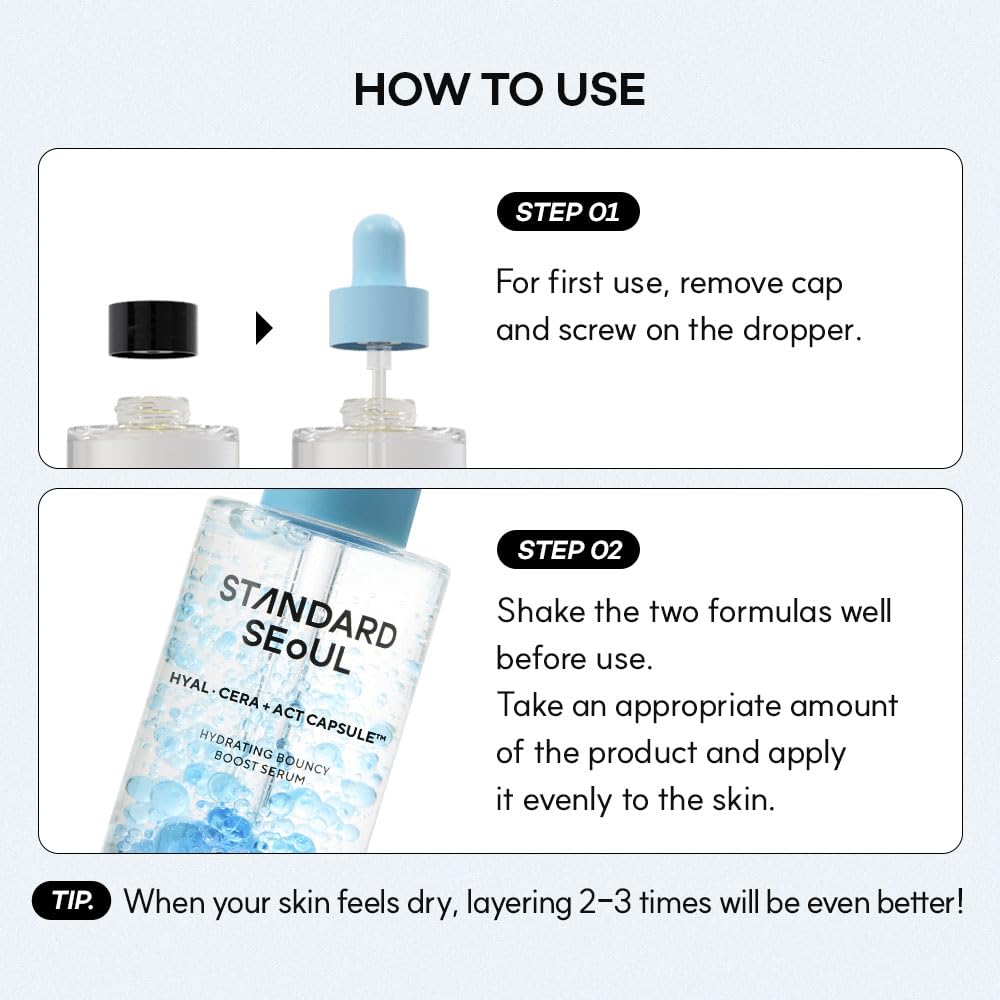 HOW TO USE

STEP 01

For first use, remove cap and screw on the dropper.

STANDARD SEoUL
HYAL · CERA + ACT CAPSULE™
HYDRATING BOUNCY BOOST SERUM

STEP 02

Shake the two formulas well before use.
Take an appropriate amount of the product and apply it evenly to the skin.

TIP. When your skin feels dry, layering 2-3 times will be even better!