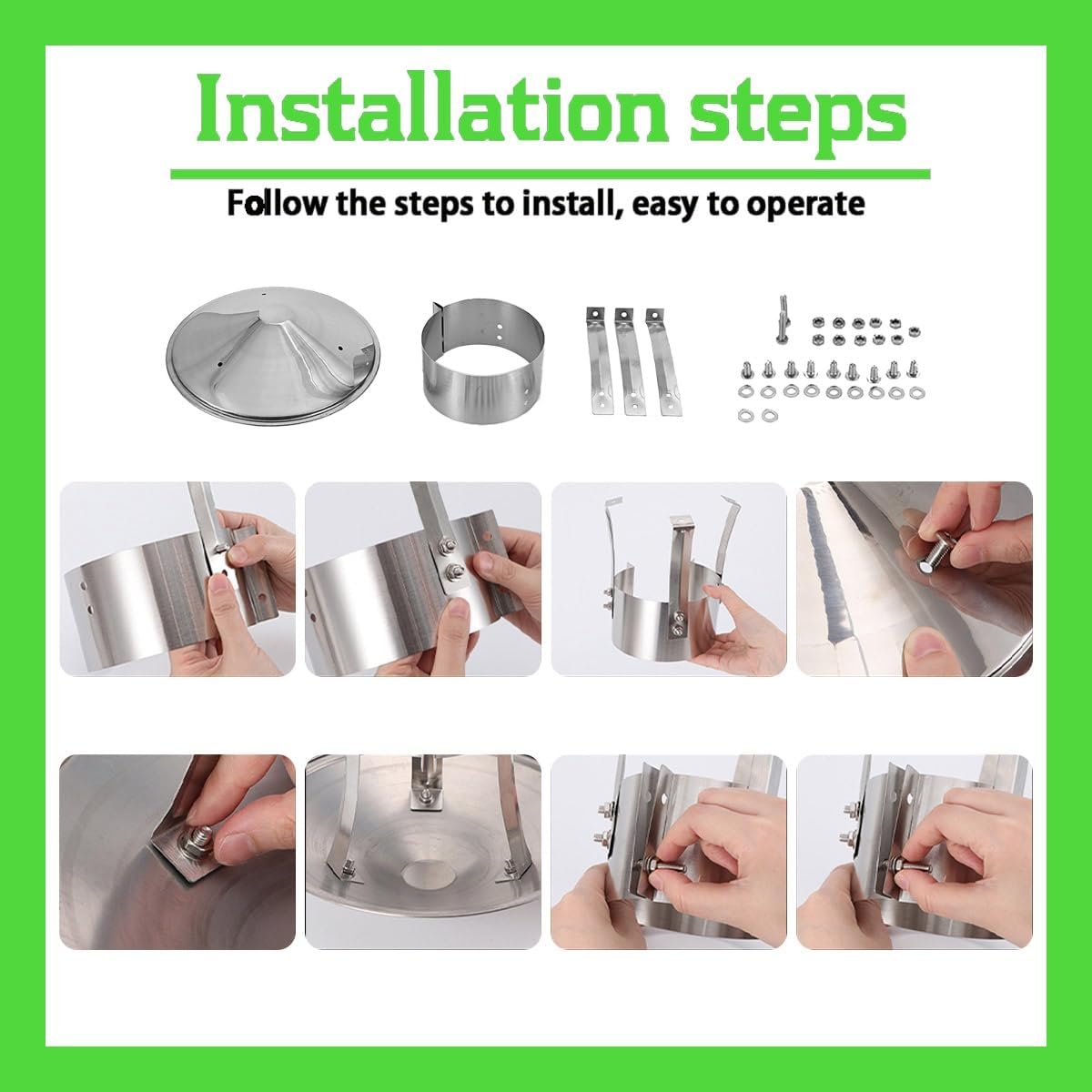 Installation steps

Follow the steps to install, easy to operate