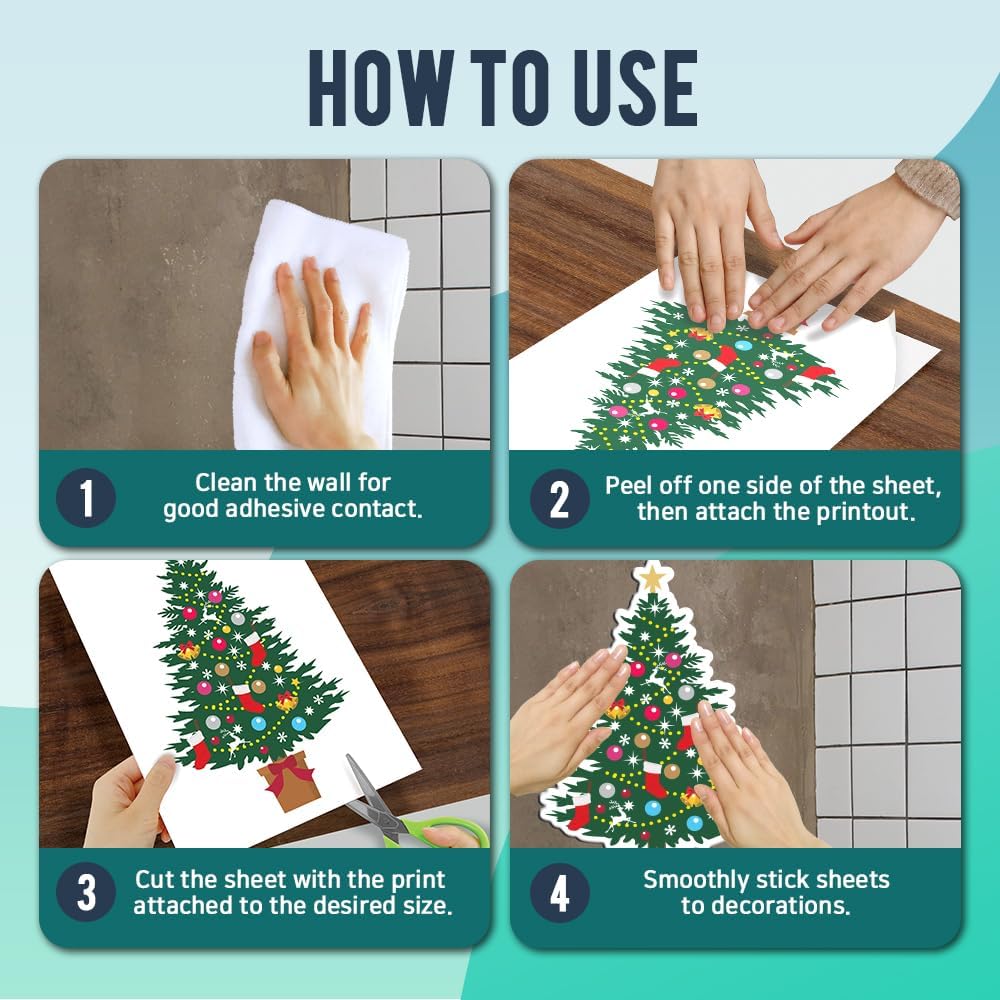 HOW TO USE

1 Clean the wall for good adhesive contact.

2 Peel off one side of the sheet, then attach the printout.

3 Cut the sheet with the print attached to the desired size.

4 Smoothly stick sheets to decorations.