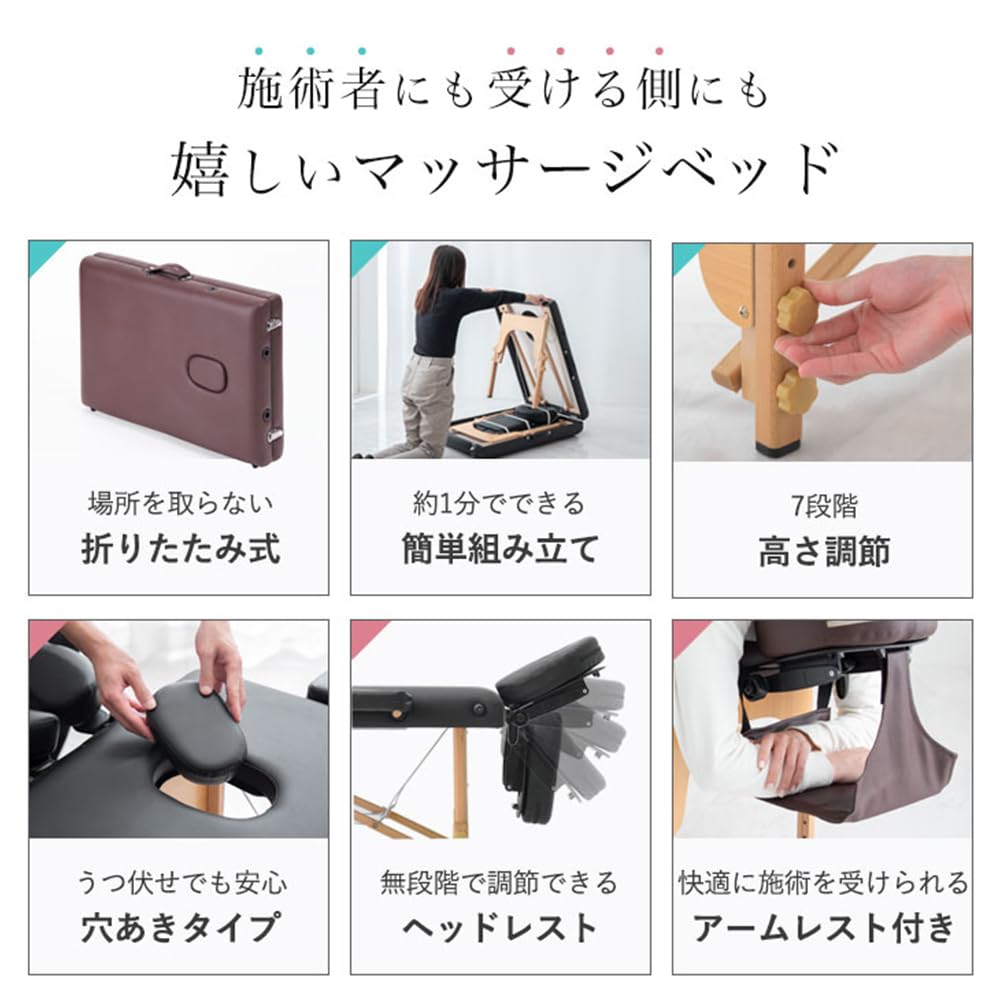 施術者にも受ける側にも

嬉しいマッサージベッド

場所を取らない
折りたたみ式

約1分でできる
簡単組み立て

7段階
高さ調節

うつ伏せでも安心
穴あきタイプ

無段階で調節できる
ヘッドレスト

快適に施術を受けられる
アームレスト付き