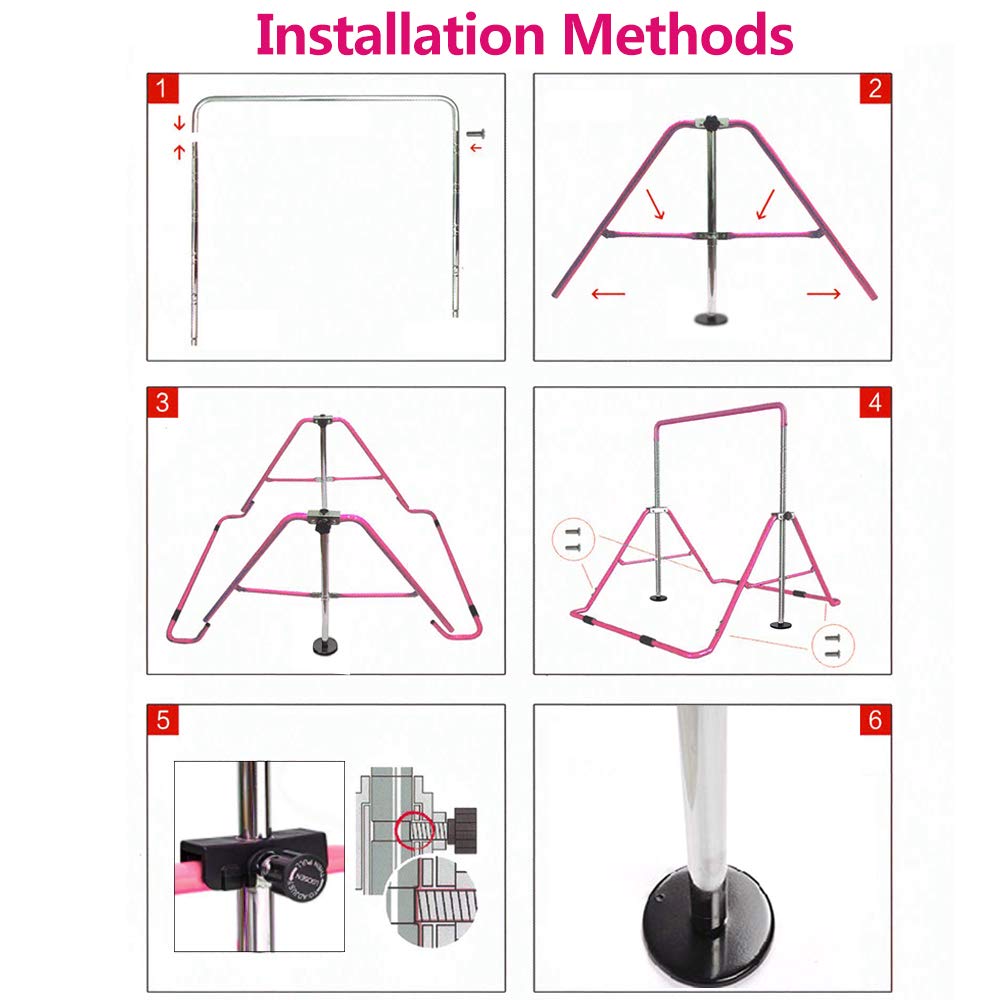 Installation Methods

1

2

3

4

5

6