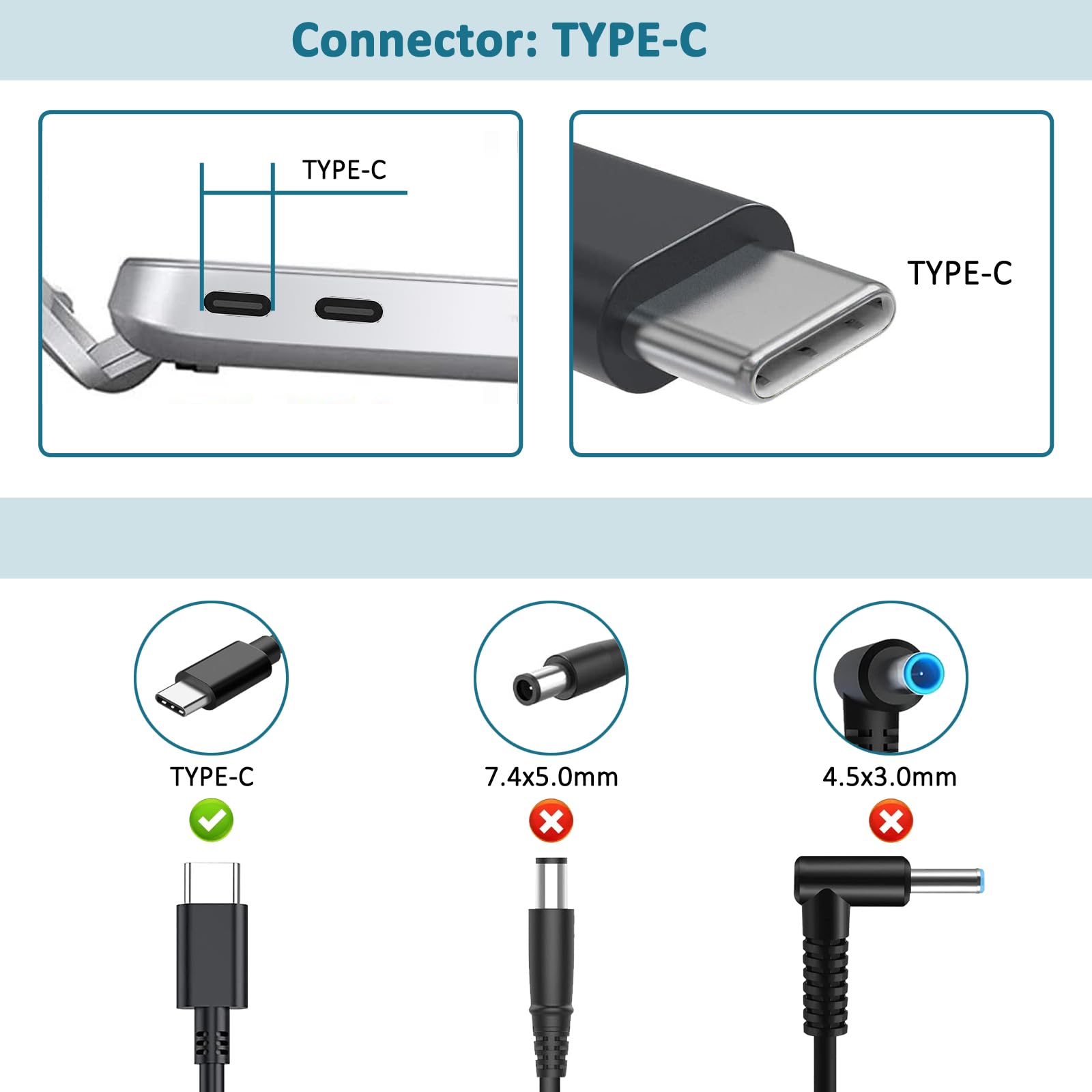 Connector: TYPE-C

TYPE-C

TYPE-C

TYPE-C

7.4x5.0mm

4.5x3.0mm